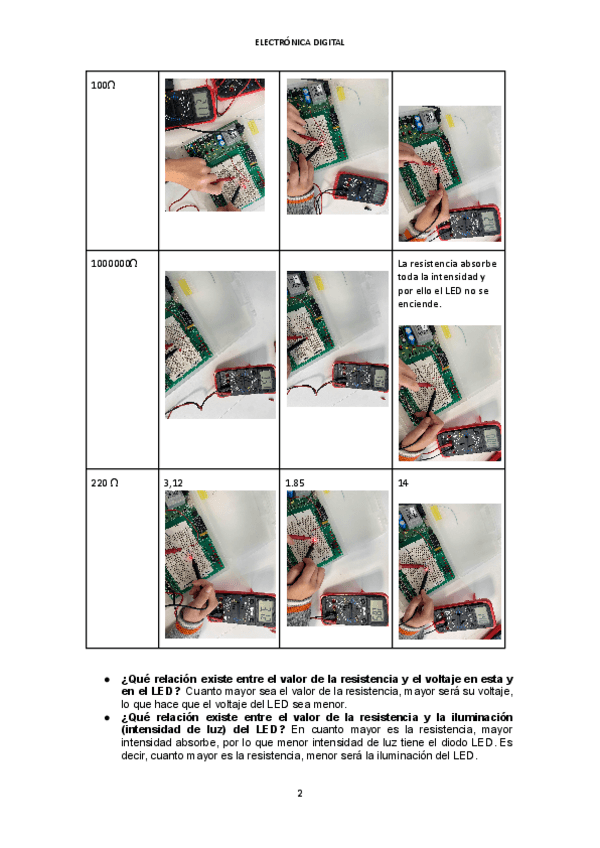 ELECTRÓNICA DIGITAL

| 100Ω | | | |
|---|---|---|---|
| 1000000Ω | | | La resistencia absorbe toda la intensidad y por ello el LED no se enciende. |
| 220 Ω | 3,12 | 1.85 | 14 |

- **¿Qué relación existe entre el valor de la resistencia y el voltaje en esta y en el LED?** Cuanto mayor sea el valor de la resistencia, mayor será su voltaje, lo que hace que el voltaje del LED sea menor.
- **¿Qué relación existe entre el valor de la resistencia y la iluminación (intensidad de luz) del LED?** En cuanto mayor es la resistencia, mayor intensidad absorbe, por lo que menor intensidad de luz tiene el diodo LED. Es decir, cuanto mayor es la resistencia, menor será la iluminación del LED.

2