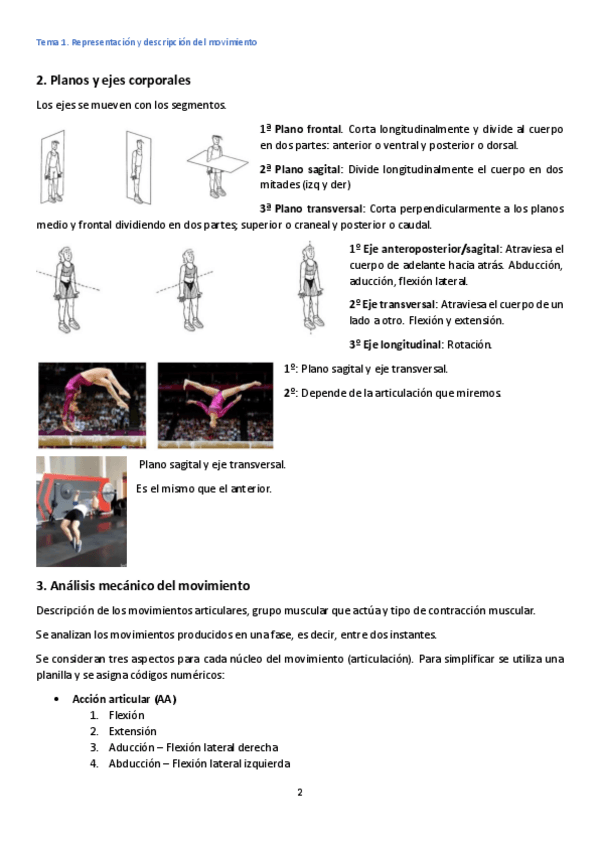 Tema 1. Representación y descripción del movimiento

2. Planos y ejes corporales

Los ejes se mueven con los segmentos.

1ª Plano frontal. Corta longitudinalmente y divide al cuerpo en dos partes: anterior o ventral y posterior o dorsal.

2ª Plano sagital: Divide longitudinalmente el cuerpo en dos mitades (izq y der)

3ª Plano transversal: Corta perpendicularmente a los planos medio y frontal dividiendo en dos partes; superior o craneal y posterior o caudal.

1º Eje anteroposterior/sagital: Atraviesa el cuerpo de adelante hacia atrás. Abducción, aducción, flexión lateral.

2º Eje transversal: Atraviesa el cuerpo de un lado a otro. Flexión y extensión.

3º Eje longitudinal: Rotación.

1º: Plano sagital y eje transversal.

2º: Depende de la articulación que miremos

Plano sagital y eje transversal.

Es el mismo que el anterior.

3. Análisis mecánico del movimiento

Descripción de los movimientos articulares, grupo muscular que actúa y tipo de contracción muscular.

Se analizan los movimientos producidos en una fase, es decir, entre dos instantes.

Se consideran tres aspectos para cada núcleo del movimiento (articulación). Para simplificar se utiliza una planilla y se asigna códigos numéricos:

• Acción articular (AA)
1. Flexión
2. Extensión
3. Aducción – Flexión lateral derecha
4. Abducción – Flexión lateral izquierda

2