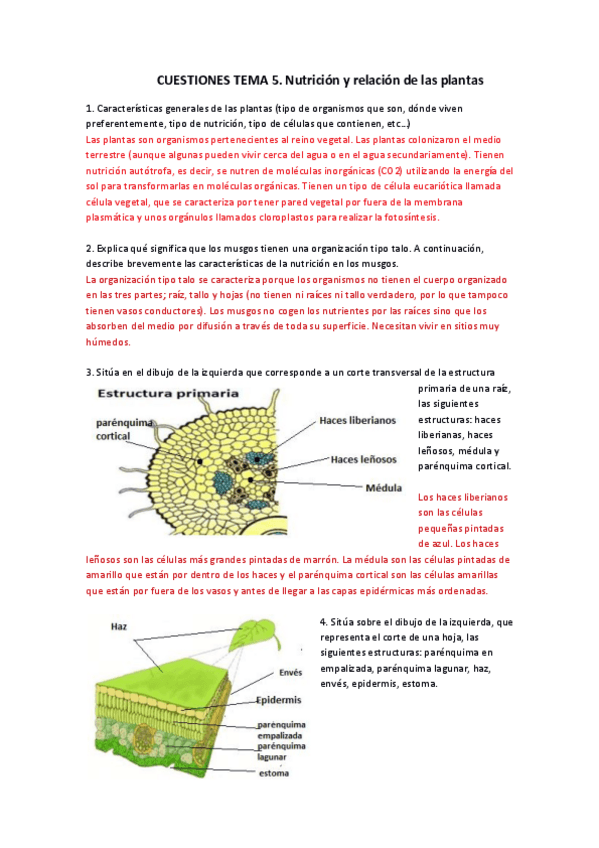 CUESTIONES TEMA 5. Nutrición y relación de las plantas

1. Características generales de las plantas (tipo de organismos que son, dónde viven preferentemente, tipo de nutrición, tipo de células que contienen, etc…)
Las plantas son organismos pertenecientes al reino vegetal. Las plantas colonizaron el medio terrestre (aunque algunas pueden vivir cerca del agua o en el agua secundariamente). Tienen nutrición autótrofa, es decir, se nutren de moléculas inorgánicas (CO2) utilizando la energía del sol para transformarlas en moléculas orgánicas. Tienen un tipo de célula eucariótica llamada célula vegetal, que se caracteriza por tener pared vegetal por fuera de la membrana plasmática y unos orgánulos llamados cloroplastos para realizar la fotosíntesis.

2. Explica qué significa que los musgos tienen una organización tipo talo. A continuación, describe brevemente las características de la nutrición en los musgos.
La organización tipo talo se caracteriza porque los organismos no tienen el cuerpo organizado en las tres partes; raíz, tallo y hojas (no tienen ni raíces ni tallo verdadero, por lo que tampoco tienen vasos conductores). Los musgos no cogen los nutrientes por las raíces sino que los absorben del medio por difusión a través de toda su superficie. Necesitan vivir en sitios muy húmedos.

3. Sitúa en el dibujo de la izquierda que corresponde a un corte transversal de la estructura primaria de una raíz, las siguientes estructuras: haces liberianas, haces leñosos, médula y parénquima cortical.

Estructura primaria
parénquima cortical
Haces liberianos
Haces leñosos
Médula

Los haces liberianos son las células pequeñas pintadas de azul. Los haces leñosos son las células más grandes pintadas de marrón. La médula son las células pintadas de amarillo que están por dentro de los haces y el parénquima cortical son las células amarillas que están por fuera de los vasos y antes de llegar a las capas epidérmicas más ordenadas.

4. Sitúa sobre el dibujo de la izquierda, que representa el corte de una hoja, las siguientes estructuras: parénquima en empalizada, parénquima lagunar, haz, envés, epidermis, estoma.

Haz
Envés
Epidermis
parénquima empalizada
parénquima lagunar
estoma