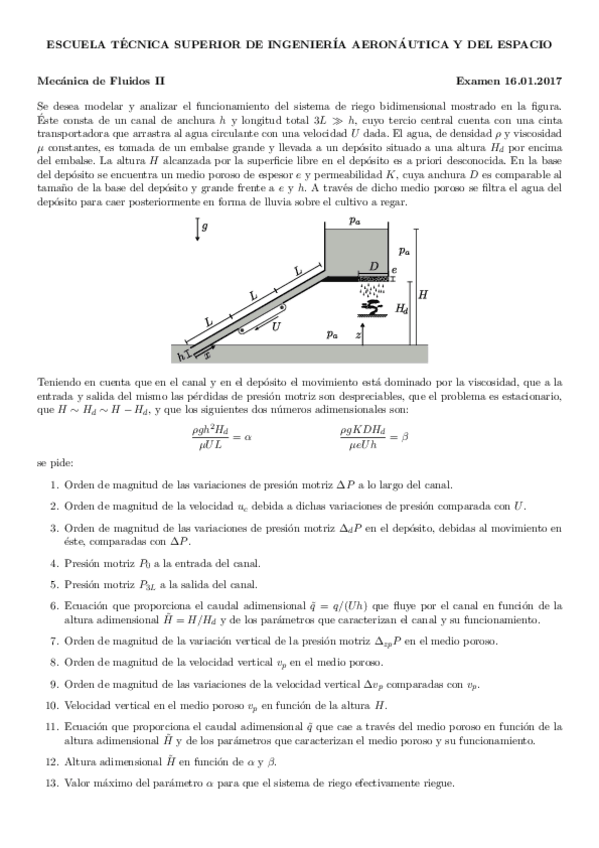 ESCUELA TÉCNICA SUPERIOR DE INGENIERÍA AERONÁUTICA Y DEL ESPACIO

Mecánica de Fluidos II

Examen 16.01.2017

Se desea modelar y analizar el funcionamiento del sistema de riego bidimensional mostrado en la figura. Éste consta de un canal de anchura $h$ y longitud total $3L \gg h$, cuyo tercio central cuenta con una cinta transportadora que arrastra al agua circulante con una velocidad $U$ dada. El agua, de densidad $\rho$ y viscosidad $\mu$ constantes, es tomada de un embalse grande y llevada a un depósito situado a una altura $H_d$ por encima del embalse. La altura $H$ alcanzada por la superficie libre en el depósito es a priori desconocida. En la base del depósito se encuentra un medio poroso de espesor $e$ y permeabilidad $K$, cuya anchura $D$ es comparable al tamaño de la base del depósito y grande frente a $e$ y $h$. A través de dicho medio poroso se filtra el agua del depósito para caer posteriormente en forma de lluvia sobre el cultivo a regar.

$g$

$p_a$

$p_a$

$D$

$e$

$L$

$L$

$L$

$U$

$H$

$H_d$

$p_a$

$z$

$h$

$x$

Teniendo en cuenta que en el canal y en el depósito el movimiento está dominado por la viscosidad, que a la entrada y salida del mismo las pérdidas de presión motriz son despreciables, que el problema es estacionario, que $H \sim H_d \sim H - H_d$, y que los siguientes dos números adimensionales son:

$\frac{\rho g h^2 H_d}{\mu U L} = \alpha$ $\frac{\rho g K D H_d}{\mu e U h} = \beta$

se pide:

1. Orden de magnitud de las variaciones de presión motriz $\Delta P$ a lo largo del canal.

2. Orden de magnitud de la velocidad $u_c$ debida a dichas variaciones de presión comparada con $U$.

3. Orden de magnitud de las variaciones de presión motriz $\Delta_d P$ en el depósito, debidas al movimiento en éste, comparadas con $\Delta P$.

4. Presión motriz $P_0$ a la entrada del canal.

5. Presión motriz $P_{3L}$ a la salida del canal.

6. Ecuación que proporciona el caudal adimensional $\tilde{q} = q/(Uh)$ que fluye por el canal en función de la altura adimensional $\tilde{H} = H/H_d$ y de los parámetros que caracterizan el canal y su funcionamiento.

7. Orden de magnitud de la variación vertical de la presión motriz $\Delta_{zp} P$ en el medio poroso.

8. Orden de magnitud de la velocidad vertical $v_p$ en el medio poroso.

9. Orden de magnitud de las variaciones de la velocidad vertical $\Delta v_p$ comparadas con $v_p$.

10. Velocidad vertical en el medio poroso $v_p$ en función de la altura $H$.

11. Ecuación que proporciona el caudal adimensional $\tilde{q}$ que cae a través del medio poroso en función de la altura adimensional $\tilde{H}$ y de los parámetros que caracterizan el medio poroso y su funcionamiento.

12. Altura adimensional $\tilde{H}$ en función de $\alpha$ y $\beta$.

13. Valor máximo del parámetro $\alpha$ para que el sistema de riego efectivamente riegue.