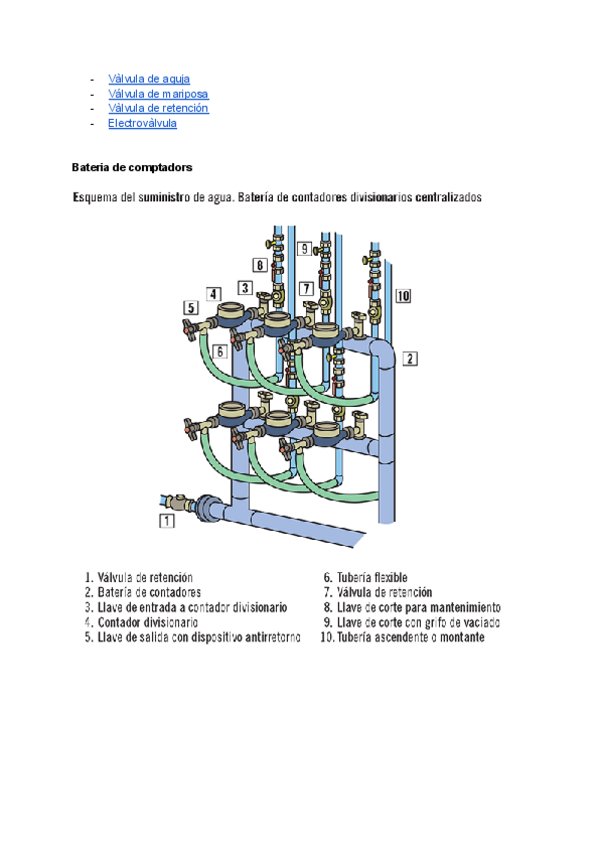 - Válvula de aguja
- Válvula de mariposa
- Válvula de retención
- Electroválvula

Bateria de comptadors

Esquema del suministro de agua. Batería de contadores divisionarios centralizados

9
8
3
7
4
5
10
6
2
1

1. Válvula de retención
2. Batería de contadores
3. Llave de entrada a contador divisionario
4. Contador divisionario
5. Llave de salida con dispositivo antirretorno
6. Tubería flexible
7. Válvula de retención
8. Llave de corte para mantenimiento
9. Llave de corte con grifo de vaciado
10. Tubería ascendente o montante