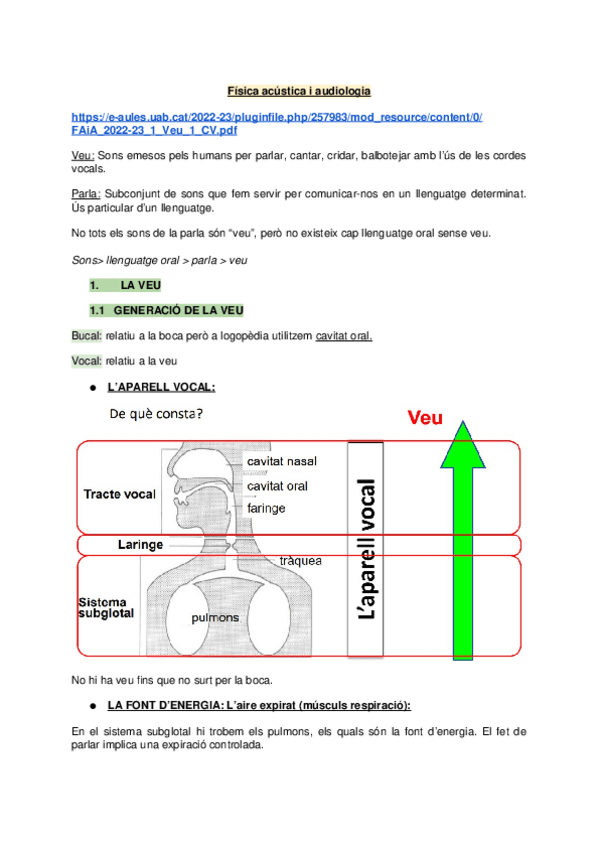 Física acústica i audiologia

https://e-aules.uab.cat/2022-23/pluginfile.php/257983/mod_resource/content/0/FAiA_2022-23_1_Veu_1_CV.pdf

Veu: Sons emesos pels humans per parlar, cantar, cridar, balbotejar amb l'ús de les cordes vocals.

Parla: Subconjunt de sons que fem servir per comunicar-nos en un llenguatge determinat. Ús particular d'un llenguatge.

No tots els sons de la parla són "veu", però no existeix cap llenguatge oral sense veu.

Sons> llenguatge oral > parla > veu

1. LA VEU

1.1 GENERACIÓ DE LA VEU

Bucal: relatiu a la boca però a logopèdia utilitzem cavitat oral.

Vocal: relatiu a la veu

● L'APARELL VOCAL:

De què consta?

Veu

Tracte vocal

cavitat nasal

cavitat oral

faringe

Laringe

tràquea

Sistema subglotal

pulmons

L'aparell vocal

No hi ha veu fins que no surt per la boca.

● LA FONT D'ENERGIA: L'aire expirat (músculs respiració):

En el sistema subglotal hi trobem els pulmons, els quals són la font d'energia. El fet de parlar implica una expiració controlada.