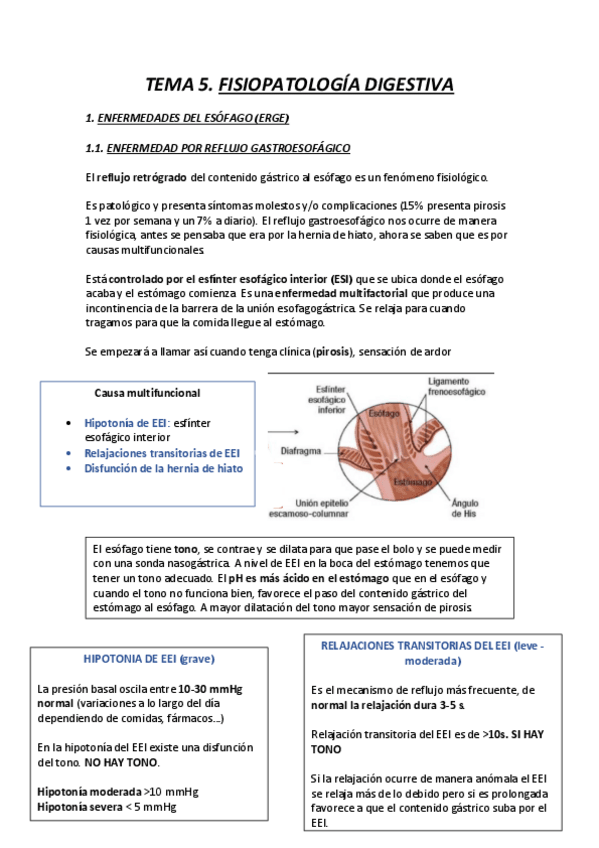 TEMA 5. FISIOPATOLOGÍA DIGESTIVA

1. ENFERMEDADES DEL ESÓFAGO (ERGE)

1.1. ENFERMEDAD POR REFLUJO GASTROESOFÁGICO

El reflujo retrógrado del contenido gástrico al esófago es un fenómeno fisiológico.

Es patológico y presenta síntomas molestos y/o complicaciones (15% presenta pirosis 1 vez por semana y un 7% a diario). El reflujo gastroesofágico nos ocurre de manera fisiológica, antes se pensaba que era por la hernia de hiato, ahora se saben que es por causas multifuncionales.

Está controlado por el esfínter esofágico interior (ESI) que se ubica donde el esófago acaba y el estómago comienza. Es una enfermedad multifactorial que produce una incontinencia de la barrera de la unión esofagogástrica. Se relaja para cuando tragamos para que la comida llegue al estómago.

Se empezará a llamar así cuando tenga clínica (pirosis), sensación de ardor

Causa multifuncional

• Hipotonía de EEI: esfínter esofágico interior
• Relajaciones transitorias de EEI
• Disfunción de la hernia de hiato

Esfínter esofágico inferior
Ligamento frenoesofágico
Esófago
Diafragma
Estómago
Unión epitelio escamoso-columnar
Ángulo de His

El esófago tiene tono, se contrae y se dilata para que pase el bolo y se puede medir con una sonda nasogástrica. A nivel de EEI en la boca del estómago tenemos que tener un tono adecuado. El pH es más ácido en el estómago que en el esófago y cuando el tono no funciona bien, favorece el paso del contenido gástrico del estómago al esófago. A mayor dilatación del tono mayor sensación de pirosis.

HIPOTONIA DE EEI (grave)

La presión basal oscila entre 10-30 mmHg normal (variaciones a lo largo del día dependiendo de comidas, fármacos...)

En la hipotonía del EEI existe una disfunción del tono. NO HAY TONO.

Hipotonía moderada >10 mmHg
Hipotonía severa < 5 mmHg

RELAJACIONES TRANSITORIAS DEL EEI (leve - moderada)

Es el mecanismo de reflujo más frecuente, de normal la relajación dura 3-5 s.

Relajación transitoria del EEI es de >10s. SI HAY TONO

Si la relajación ocurre de manera anómala el EEI se relaja más de lo debido pero si es prolongada favorece a que el contenido gástrico suba por el EEI.