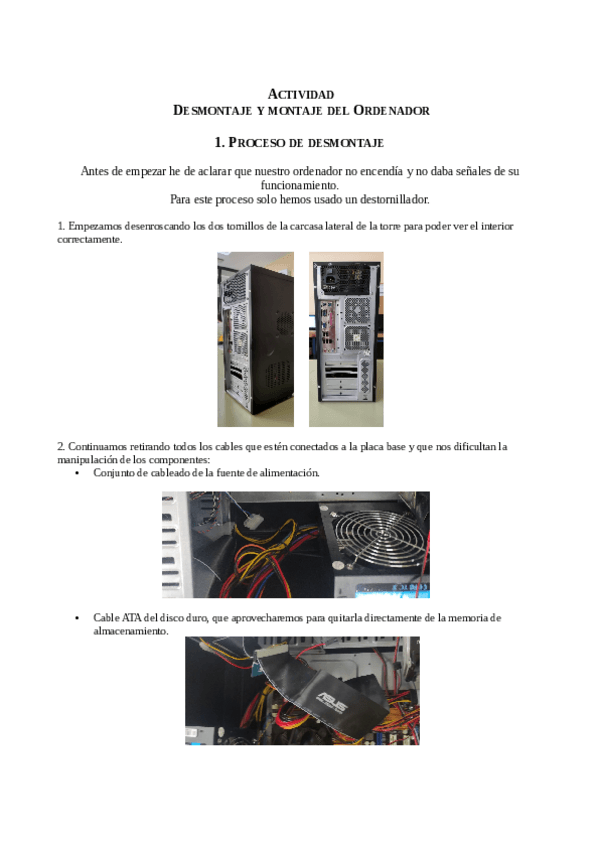 ACTIVIDAD
DESMONTAJE Y MONTAJE DEL ORDENADOR

1. PROCESO DE DESMONTAJE

Antes de empezar he de aclarar que nuestro ordenador no encendía y no daba señales de su funcionamiento.
Para este proceso solo hemos usado un destornillador.

1. Empezamos desenroscando los dos tornillos de la carcasa lateral de la torre para poder ver el interior correctamente.

2. Continuamos retirando todos los cables que estén conectados a la placa base y que nos dificultan la manipulación de los componentes:

• Conjunto de cableado de la fuente de alimentación.

• Cable ATA del disco duro, que aprovecharemos para quitarla directamente de la memoria de almacenamiento.

ASUS