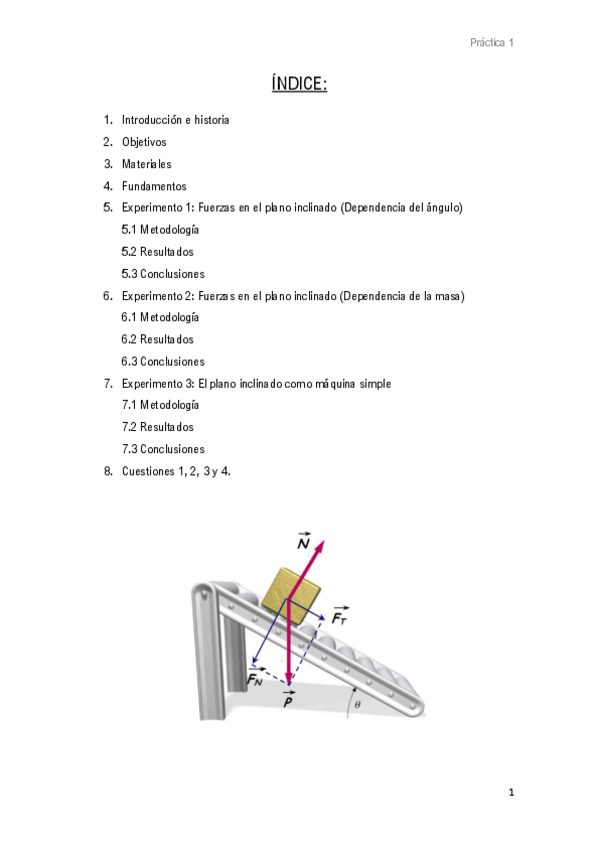 Práctica 1

ÍNDICE:

1. Introducción e historia
2. Objetivos
3. Materiales
4. Fundamentos
5. Experimento 1: Fuerzas en el plano inclinado (Dependencia del ángulo)
5.1 Metodología
5.2 Resultados
5.3 Conclusiones
6. Experimento 2: Fuerzas en el plano inclinado (Dependencia de la masa)
6.1 Metodología
6.2 Resultados
6.3 Conclusiones
7. Experimento 3: El plano inclinado como máquina simple
7.1 Metodología
7.2 Resultados
7.3 Conclusiones
8. Cuestiones 1, 2, 3 y 4.

$\vec{N}$

$\vec{F_T}$

$\vec{F_N}$

$\vec{P}$

$\theta$

1