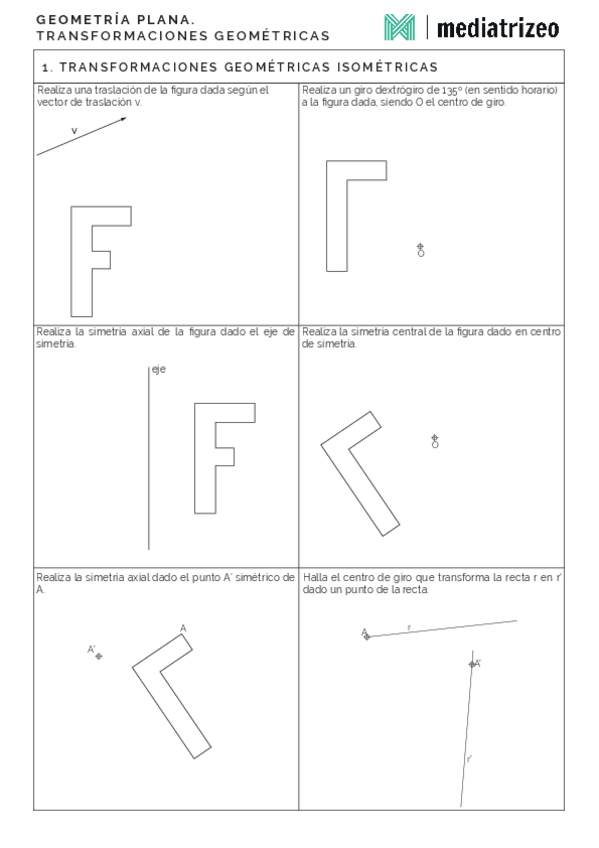 GEOMETRÍA PLANA.
TRANSFORMACIONES GEOMÉTRICAS

mediatrizeo

1. TRANSFORMACIONES GEOMÉTRICAS ISOMÉTRICAS

Realiza una traslación de la figura dada según el vector de traslación v.

v

Realiza un giro dextrógiro de 135º (en sentido horario) a la figura dada, siendo O el centro de giro.

O

Realiza la simetría axial de la figura dado el eje de simetría.

eje

Realiza la simetría central de la figura dado en centro de simetría.

O

Realiza la simetría axial dado el punto A' simétrico de A.

A'

A

Halla el centro de giro que transforma la recta r en r' dado un punto de la recta.

A

r

A'

r'