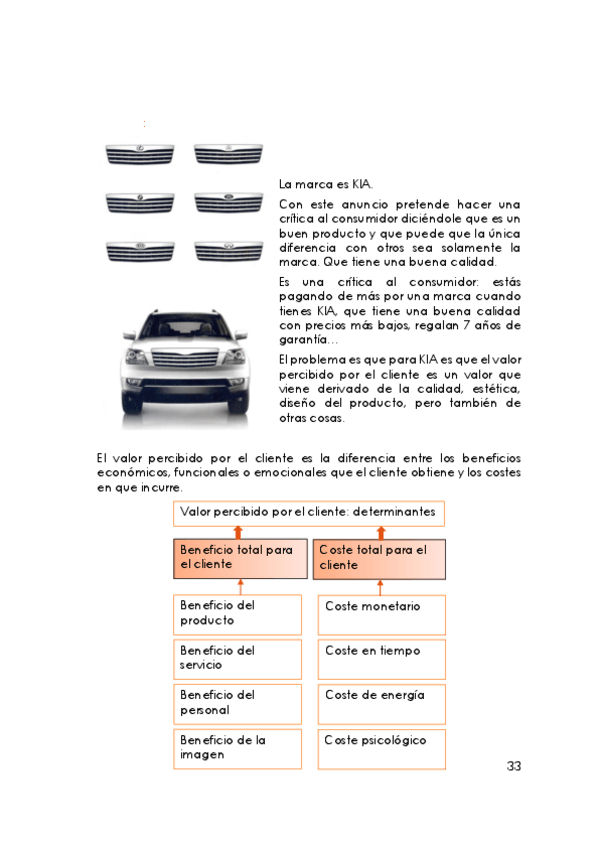 La marca es KIA.

Con este anuncio pretende hacer una crítica al consumidor diciéndole que es un buen producto y que puede que la única diferencia con otros sea solamente la marca. Que tiene una buena calidad.

Es una crítica al consumidor: estás pagando de más por una marca cuando tienes KIA, que tiene una buena calidad con precios más bajos, regalan 7 años de garantía…

El problema es que para KIA es que el valor percibido por el cliente es un valor que viene derivado de la calidad, estética, diseño del producto, pero también de otras cosas.

El valor percibido por el cliente es la diferencia entre los beneficios económicos, funcionales o emocionales que el cliente obtiene y los costes en que incurre.

Valor percibido por el cliente: determinantes

Beneficio total para el cliente

Beneficio del producto

Beneficio del servicio

Beneficio del personal

Beneficio de la imagen

Coste total para el cliente

Coste monetario

Coste en tiempo

Coste de energía

Coste psicológico

33