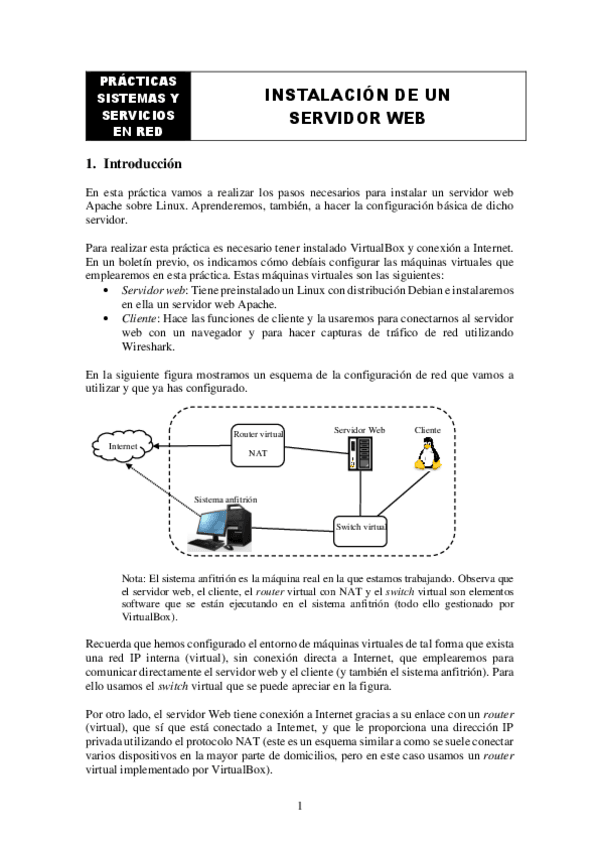 PRÁCTICAS SISTEMAS Y SERVICIOS EN RED

INSTALACIÓN DE UN SERVIDOR WEB

1. Introducción

En esta práctica vamos a realizar los pasos necesarios para instalar un servidor web Apache sobre Linux. Aprenderemos, también, a hacer la configuración básica de dicho servidor.

Para realizar esta práctica es necesario tener instalado VirtualBox y conexión a Internet. En un boletín previo, os indicamos cómo debíais configurar las máquinas virtuales que emplearemos en esta práctica. Estas máquinas virtuales son las siguientes:
• Servidor web: Tiene preinstalado un Linux con distribución Debian e instalaremos en ella un servidor web Apache.
• Cliente: Hace las funciones de cliente y la usaremos para conectarnos al servidor web con un navegador y para hacer capturas de tráfico de red utilizando Wireshark.

En la siguiente figura mostramos un esquema de la configuración de red que vamos a utilizar y que ya has configurado.

Internet
Router virtual
NAT
Servidor Web
Cliente
Sistema anfitrión
Switch virtual

Nota: El sistema anfitrión es la máquina real en la que estamos trabajando. Observa que el servidor web, el cliente, el router virtual con NAT y el switch virtual son elementos software que se están ejecutando en el sistema anfitrión (todo ello gestionado por VirtualBox).

Recuerda que hemos configurado el entorno de máquinas virtuales de tal forma que exista una red IP interna (virtual), sin conexión directa a Internet, que emplearemos para comunicar directamente el servidor web y el cliente (y también el sistema anfitrión). Para ello usamos el switch virtual que se puede apreciar en la figura.

Por otro lado, el servidor Web tiene conexión a Internet gracias a su enlace con un router (virtual), que sí que está conectado a Internet, y que le proporciona una dirección IP privada utilizando el protocolo NAT (este es un esquema similar a como se suele conectar varios dispositivos en la mayor parte de domicilios, pero en este caso usamos un router virtual implementado por VirtualBox).

1