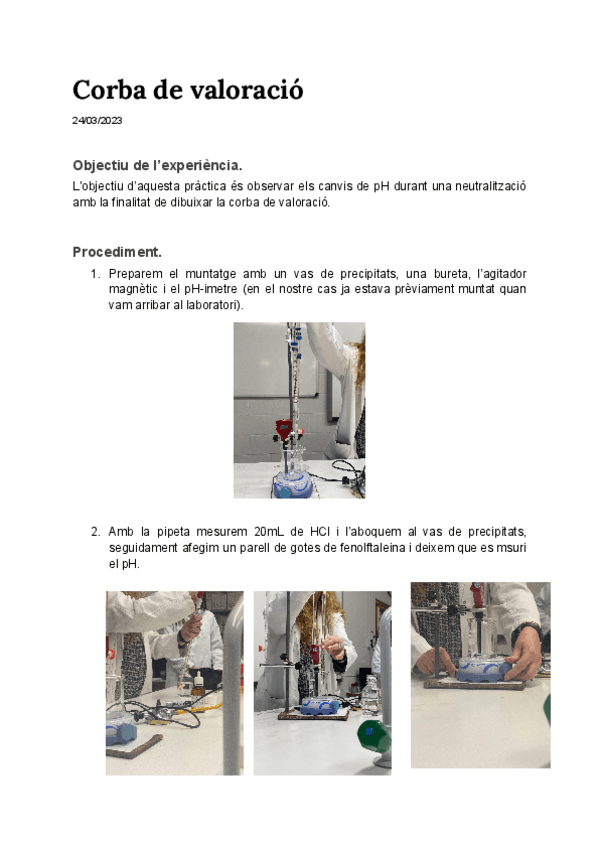 Corba de valoració

24/03/2023

Objectiu de l'experiència.

L'objectiu d'aquesta pràctica és observar els canvis de pH durant una neutralització amb la finalitat de dibuixar la corba de valoració.

Procediment.

1. Preparem el muntatge amb un vas de precipitats, una bureta, l'agitador magnètic i el pH-imetre (en el nostre cas ja estava prèviament muntat quan vam arribar al laboratori).

2. Amb la pipeta mesurem 20mL de HCl i l'aboquem al vas de precipitats, seguidament afegim un parell de gotes de fenolftaleina i deixem que es msuri el pH.