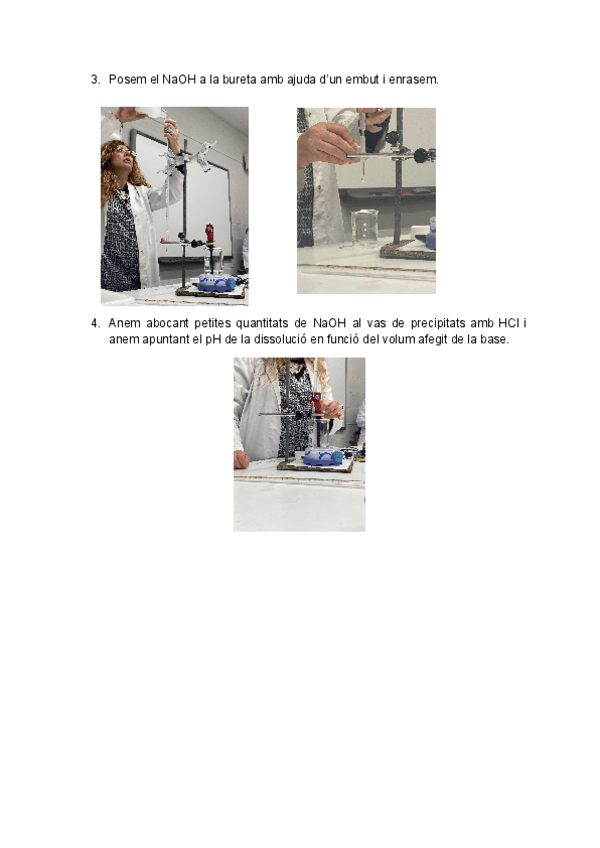 3. Posem el NaOH a la bureta amb ajuda d'un embut i enrasem.

4. Anem abocant petites quantitats de NaOH al vas de precipitats amb HCl i anem apuntant el pH de la dissolució en funció del volum afegit de la base.