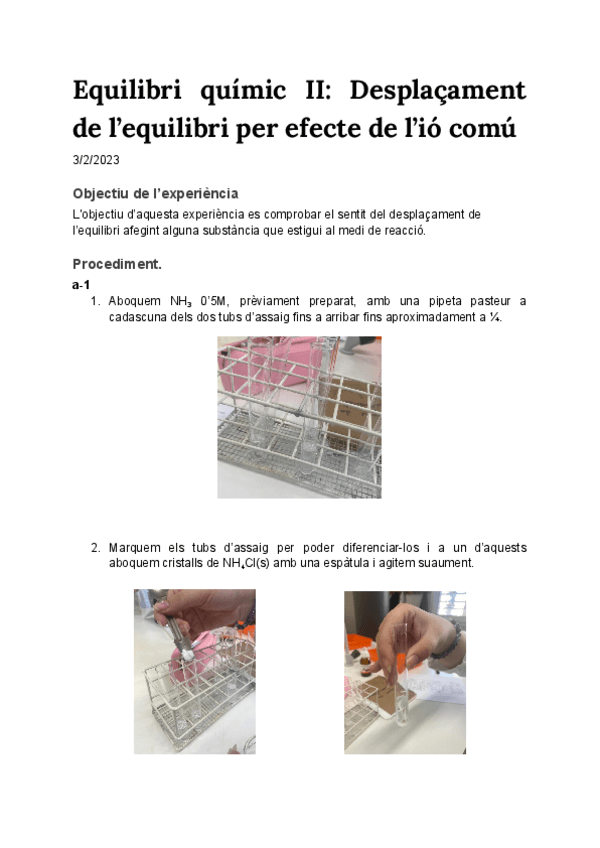 Equilibri químic II: Desplaçament de l'equilibri per efecte de l'ió comú

3/2/2023

Objectiu de l'experiència

L'objectiu d'aquesta experiència es comprobar el sentit del desplaçament de l'equilibri afegint alguna substància que estigui al medi de reacció.

Procediment.

a-1

1. Aboquem $NH_3$ 0'5M, prèviament preparat, amb una pipeta pasteur a cadascuna dels dos tubs d'assaig fins a arribar fins aproximadament a ¼.

2. Marquem els tubs d'assaig per poder diferenciar-los i a un d'aquests aboquem cristalls de $NH_4Cl(s)$ amb una espàtula i agitem suaument.