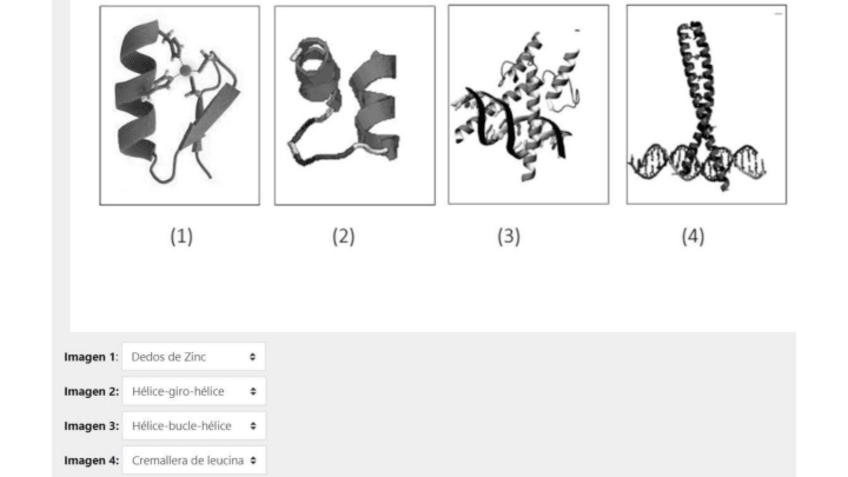 (1)

(2)

(3)

(4)

Imagen 1: Dedos de Zinc

Imagen 2: Hélice-giro-hélice

Imagen 3: Hélice-bucle-hélice

Imagen 4: Cremallera de leucina