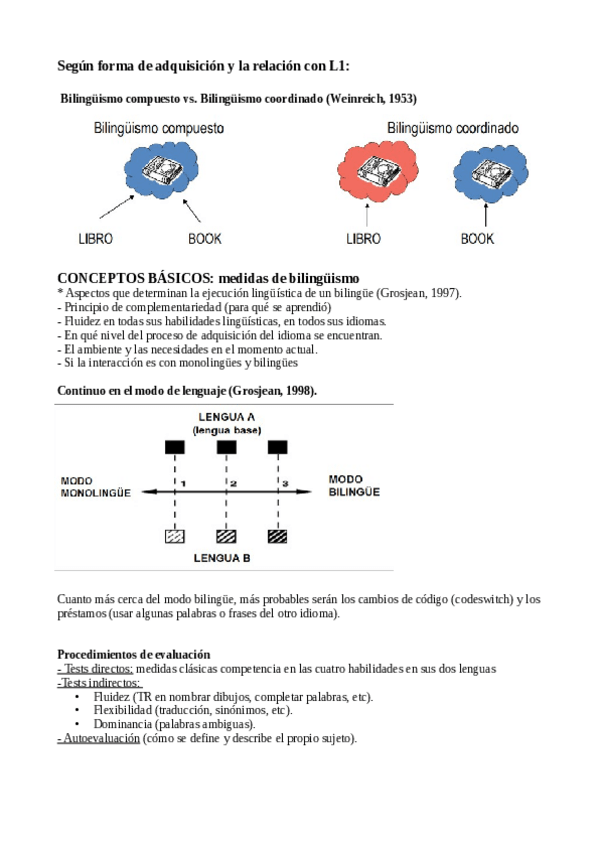 Según forma de adquisición y la relación con L1:

Bilingüismo compuesto vs. Bilingüismo coordinado (Weinreich, 1953)

Bilingüismo compuesto

LIBRO

BOOK

Bilingüismo coordinado

LIBRO

BOOK

CONCEPTOS BÁSICOS: medidas de bilingüismo
* Aspectos que determinan la ejecución lingüística de un bilingüe (Grosjean, 1997).
- Principio de complementariedad (para qué se aprendió)
- Fluidez en todas sus habilidades lingüísticas, en todos sus idiomas.
- En qué nivel del proceso de adquisición del idioma se encuentran.
- El ambiente y las necesidades en el momento actual.
- Si la interacción es con monolingües y bilingües

Continuo en el modo de lenguaje (Grosjean, 1998).

LENGUA A
(lengua base)

MODO MONOLINGÜE

1

2

3

MODO BILINGÜE

LENGUA B

Cuanto más cerca del modo bilingüe, más probables serán los cambios de código (codeswitch) y los préstamos (usar algunas palabras o frases del otro idioma).

Procedimientos de evaluación
- Tests directos: medidas clásicas competencia en las cuatro habilidades en sus dos lenguas
-Tests indirectos:
• Fluidez (TR en nombrar dibujos, completar palabras, etc).
• Flexibilidad (traducción, sinónimos, etc).
• Dominancia (palabras ambiguas).
- Autoevaluación (cómo se define y describe el propio sujeto).