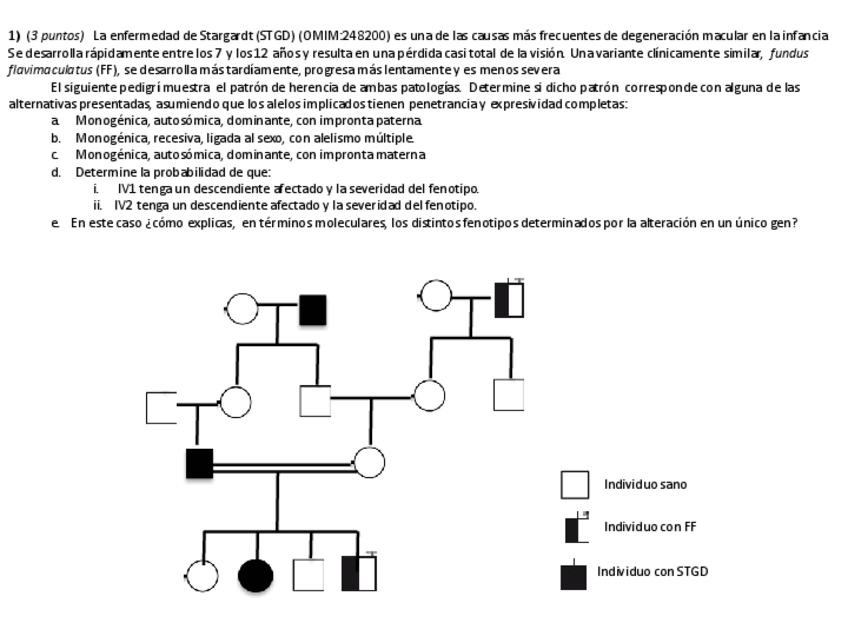 1) (3 puntos) La enfermedad de Stargardt (STGD) (OMIM:248200) es una de las causas más frecuentes de degeneración macular en la infancia Se desarrolla rápidamente entre los 7 y los 12 años y resulta en una pérdida casi total de la visión. Una variante clínicamente similar, fundus flavimaculatus (FF), se desarrolla más tardíamente, progresa más lentamente y es menos severa

El siguiente pedigrí muestra el patrón de herencia de ambas patologías. Determine si dicho patrón corresponde con alguna de las alternativas presentadas, asumiendo que los alelos implicados tienen penetrancia y expresividad completas:

a. Monogénica, autosómica, dominante, con impronta paterna.
b. Monogénica, recesiva, ligada al sexo, con alelismo múltiple.
c. Monogénica, autosómica, dominante, con impronta materna
d. Determine la probabilidad de que:
i. IV1 tenga un descendiente afectado y la severidad del fenotipo.
ii. IV2 tenga un descendiente afectado y la severidad del fenotipo.
e. En este caso ¿cómo explicas, en términos moleculares, los distintos fenotipos determinados por la alteración en un único gen?

Individuo sano
Individuo con FF
Individuo con STGD