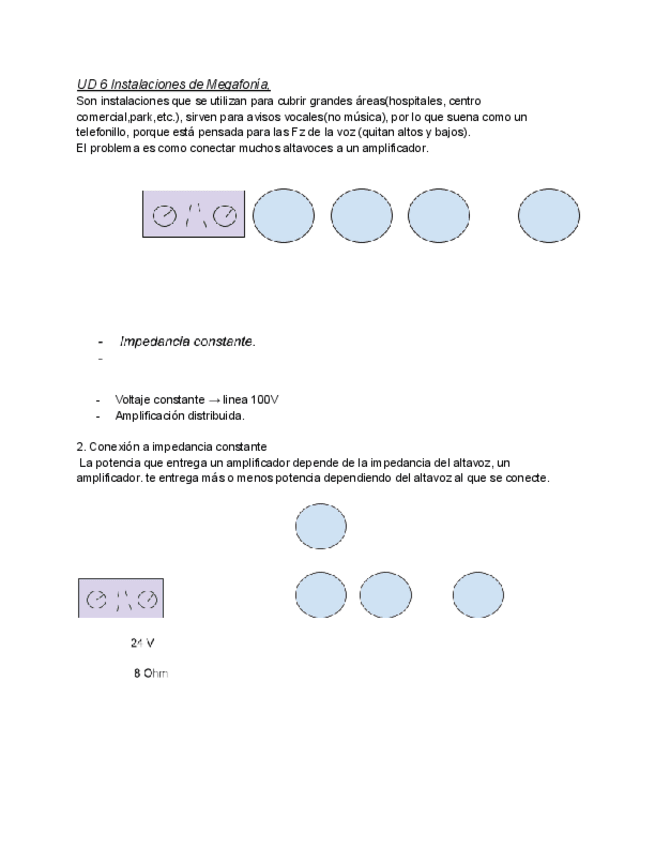 UD 6 Instalaciones de Megafonía.

Son instalaciones que se utilizan para cubrir grandes áreas(hospitales, centro comercial,park,etc.), sirven para avisos vocales(no música), por lo que suena como un telefonillo, porque está pensada para las Fz de la voz (quitan altos y bajos).
El problema es como conectar muchos altavoces a un amplificador.

- Impedancia constante.
-

- Voltaje constante → linea 100V
- Amplificación distribuida.

2. Conexión a impedancia constante
La potencia que entrega un amplificador depende de la impedancia del altavoz, un amplificador. te entrega más o menos potencia dependiendo del altavoz al que se conecte.

24 V

8 Ohm