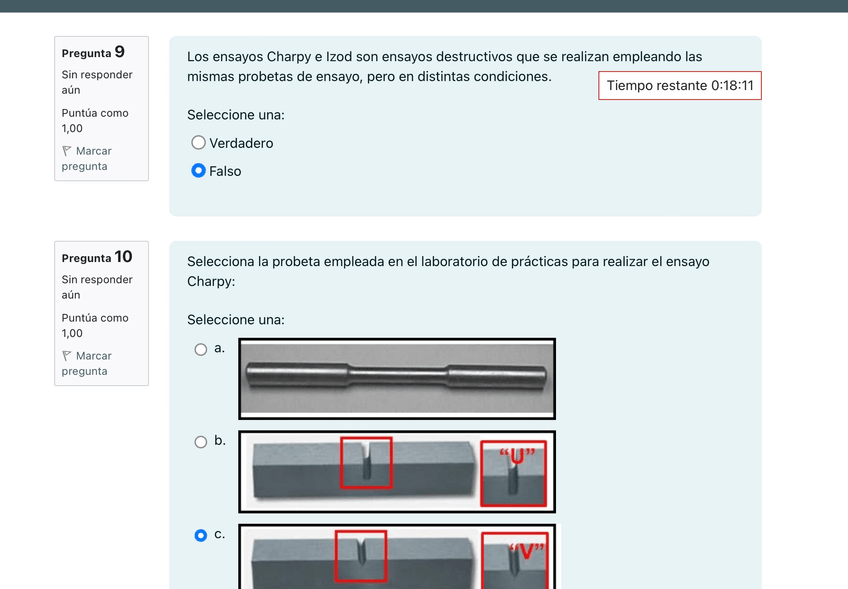 Pregunta 9
Sin responder aún
Puntúa como 1,00
Marcar pregunta

Los ensayos Charpy e Izod son ensayos destructivos que se realizan empleando las mismas probetas de ensayo, pero en distintas condiciones.

Tiempo restante 0:18:11

Seleccione una:
Verdadero
Falso

Pregunta 10
Sin responder aún
Puntúa como 1,00
Marcar pregunta

Selecciona la probeta empleada en el laboratorio de prácticas para realizar el ensayo Charpy:

Seleccione una:
a.
b.
"U"
c.
"V"