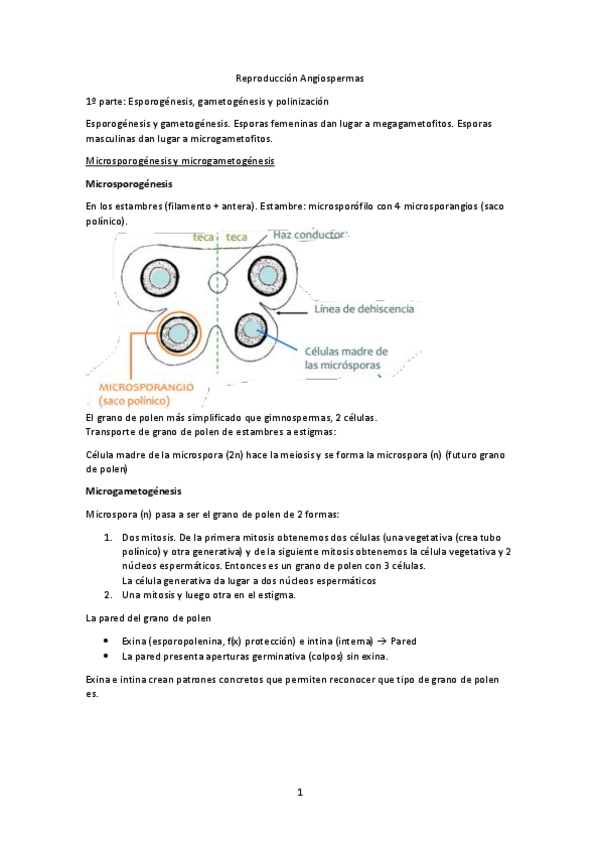 Reproducción Angiospermas

1º parte: Esporogénesis, gametogénesis y polinización

Esporogénesis y gametogénesis. Esporas femeninas dan lugar a megagametofitos. Esporas masculinas dan lugar a microgametofitos.

Microsporogénesis y microgametogénesis

Microsporogénesis

En los estambres (filamento + antera). Estambre: microsporófilo con 4 microsporangios (saco polínico).

teca teca

Haz conductor

Línea de dehiscencia

Células madre de las micrósporas

MICROSPORANGIO (saco polínico)

El grano de polen más simplificado que gimnospermas, 2 células.
Transporte de grano de polen de estambres a estigmas:

Célula madre de la microspora (2n) hace la meiosis y se forma la microspora (n) (futuro grano de polen)

Microgametogénesis

Microspora (n) pasa a ser el grano de polen de 2 formas:

1. Dos mitosis. De la primera mitosis obtenemos dos células (una vegetativa (crea tubo polínico) y otra generativa) y de la siguiente mitosis obtenemos la célula vegetativa y 2 núcleos espermáticos. Entonces es un grano de polen con 3 células.
La célula generativa da lugar a dos núcleos espermáticos
2. Una mitosis y luego otra en el estigma.

La pared del grano de polen

• Exina (esporopolenina, f(x) protección) e intina (interna) → Pared
• La pared presenta aperturas germinativa (colpos) sin exina.

Exina e intina crean patrones concretos que permiten reconocer que tipo de grano de polen es.

1