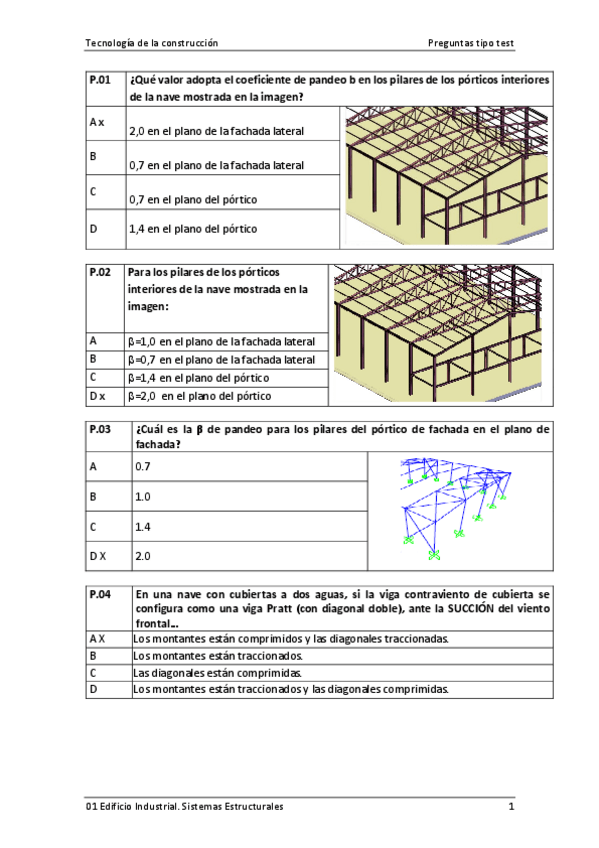 Tecnología de la construcción

Preguntas tipo test

| P.01 | ¿Qué valor adopta el coeficiente de pandeo b en los pilares de los pórticos interiores de la nave mostrada en la imagen? |
|---|---|
| A x | 2,0 en el plano de la fachada lateral |
| B | 0,7 en el plano de la fachada lateral |
| C | 0,7 en el plano del pórtico |
| D | 1,4 en el plano del pórtico |

| P.02 | Para los pilares de los pórticos interiores de la nave mostrada en la imagen: |
|---|---|
| A | β=1,0 en el plano de la fachada lateral |
| B | β=0,7 en el plano de la fachada lateral |
| C | β=1,4 en el plano del pórtico |
| D x | β=2,0 en el plano del pórtico |

| P.03 | ¿Cuál es la β de pandeo para los pilares del pórtico de fachada en el plano de fachada? |
|---|---|
| A | 0.7 |
| B | 1.0 |
| C | 1.4 |
| D X | 2.0 |

| P.04 | En una nave con cubiertas a dos aguas, si la viga contraviento de cubierta se configura como una viga Pratt (con diagonal doble), ante la SUCCIÓN del viento frontal... |
|---|---|
| A X | Los montantes están comprimidos y las diagonales traccionadas. |
| B | Los montantes están traccionados. |
| C | Las diagonales están comprimidas. |
| D | Los montantes están traccionados y las diagonales comprimidas. |

01 Edificio Industrial. Sistemas Estructurales

1