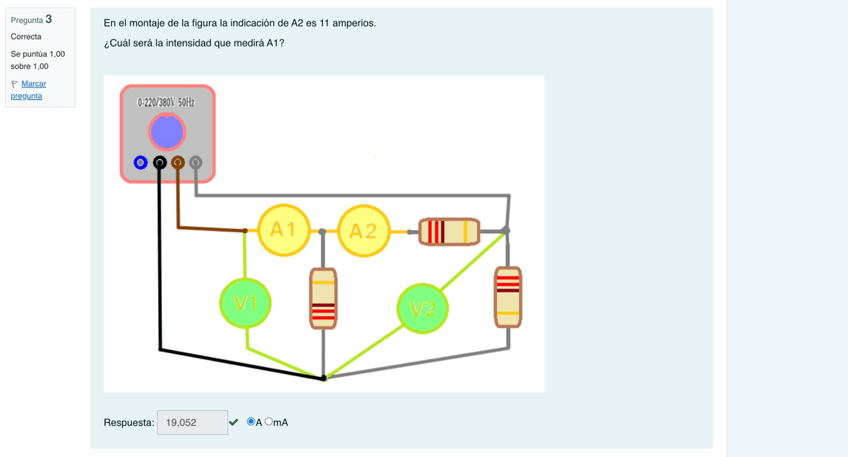 Pregunta 3
Correcta
Se puntúa 1,00 sobre 1,00
Marcar pregunta

En el montaje de la figura la indicación de A2 es 11 amperios.

¿Cuál será la intensidad que medirá A1?

0-220/380V 50Hz

A1

A2

V1

V2

Respuesta: 19,052

A mA