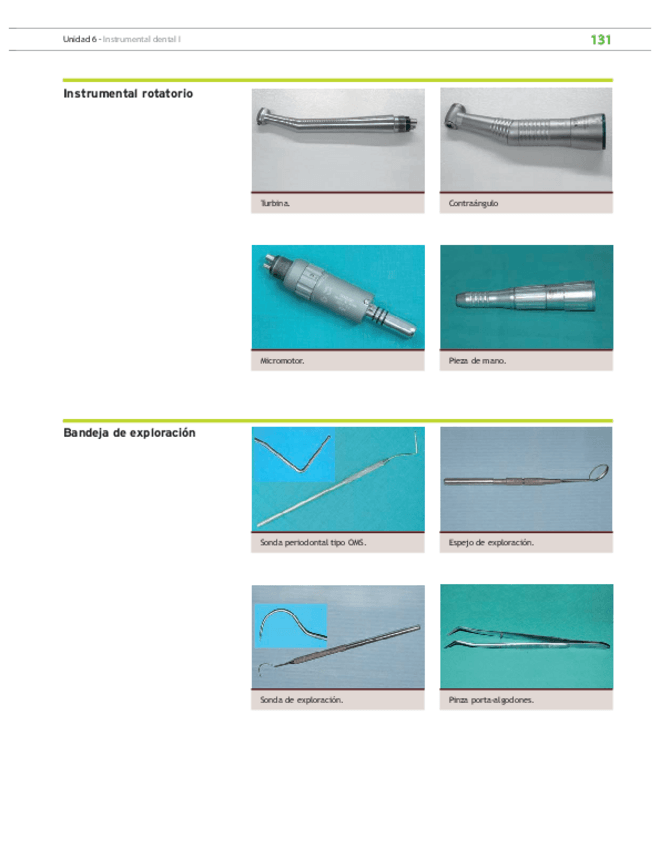 Unidad 6 - Instrumental dental I

131

Instrumental rotatorio

Turbina.

Contraángulo

Micromotor.

Pieza de mano.

Bandeja de exploración

Sonda periodontal tipo OMS.

Espejo de exploración.

Sonda de exploración.

Pinza porta-algodones.