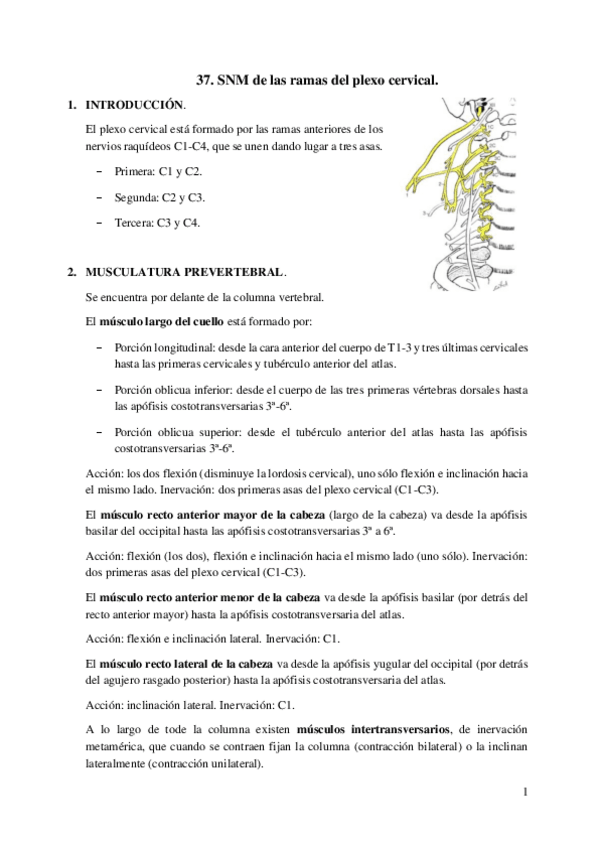 37. SNM de las ramas del plexo cervical.

1. INTRODUCCIÓN.

El plexo cervical está formado por las ramas anteriores de los nervios raquídeos C1-C4, que se unen dando lugar a tres asas.

– Primera: C1 y C2.

– Segunda: C2 y C3.

– Tercera: C3 y C4.

2. MUSCULATURA PREVERTEBRAL.

Se encuentra por delante de la columna vertebral.

El músculo largo del cuello está formado por:

– Porción longitudinal: desde la cara anterior del cuerpo de T1-3 y tres últimas cervicales hasta las primeras cervicales y tubérculo anterior del atlas.

– Porción oblicua inferior: desde el cuerpo de las tres primeras vértebras dorsales hasta las apófisis costotransversarias 3ª-6ª.

– Porción oblicua superior: desde el tubérculo anterior del atlas hasta las apófisis costotransversarias 3ª-6ª.

Acción: los dos flexión (disminuye la lordosis cervical), uno sólo flexión e inclinación hacia el mismo lado. Inervación: dos primeras asas del plexo cervical (C1-C3).

El músculo recto anterior mayor de la cabeza (largo de la cabeza) va desde la apófisis basilar del occipital hasta las apófisis costotransversarias 3ª a 6ª.

Acción: flexión (los dos), flexión e inclinación hacia el mismo lado (uno sólo). Inervación: dos primeras asas del plexo cervical (C1-C3).

El músculo recto anterior menor de la cabeza va desde la apófisis basilar (por detrás del recto anterior mayor) hasta la apófisis costotransversaria del atlas.

Acción: flexión e inclinación lateral. Inervación: C1.

El músculo recto lateral de la cabeza va desde la apófisis yugular del occipital (por detrás del agujero rasgado posterior) hasta la apófisis costotransversaria del atlas.

Acción: inclinación lateral. Inervación: C1.

A lo largo de tode la columna existen músculos intertransversarios, de inervación metamérica, que cuando se contraen fijan la columna (contracción bilateral) o la inclinan lateralmente (contracción unilateral).

1