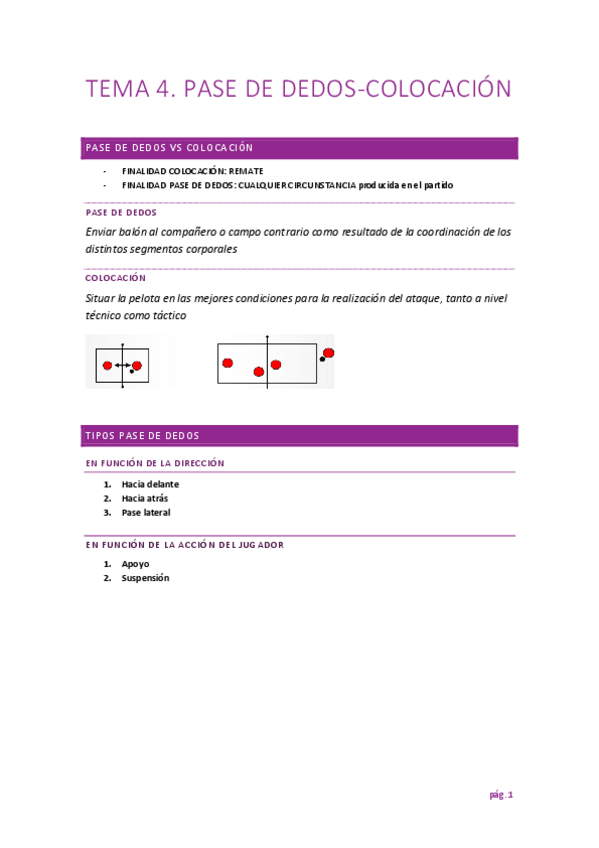 TEMA 4. PASE DE DEDOS-COLOCACIÓN

PASE DE DEDOS VS COLOCACIÓN

- FINALIDAD COLOCACIÓN: REMATE
- FINALIDAD PASE DE DEDOS: CUALQUIER CIRCUNSTANCIA producida en el partido

PASE DE DEDOS

Enviar balón al compañero o campo contrario como resultado de la coordinación de los distintos segmentos corporales

COLOCACIÓN

Situar la pelota en las mejores condiciones para la realización del ataque, tanto a nivel técnico como táctico

TIPOS PASE DE DEDOS

EN FUNCIÓN DE LA DIRECCIÓN

1. Hacia delante
2. Hacia atrás
3. Pase lateral

EN FUNCIÓN DE LA ACCIÓN DEL JUGADOR

1. Apoyo
2. Suspensión

pág. 1