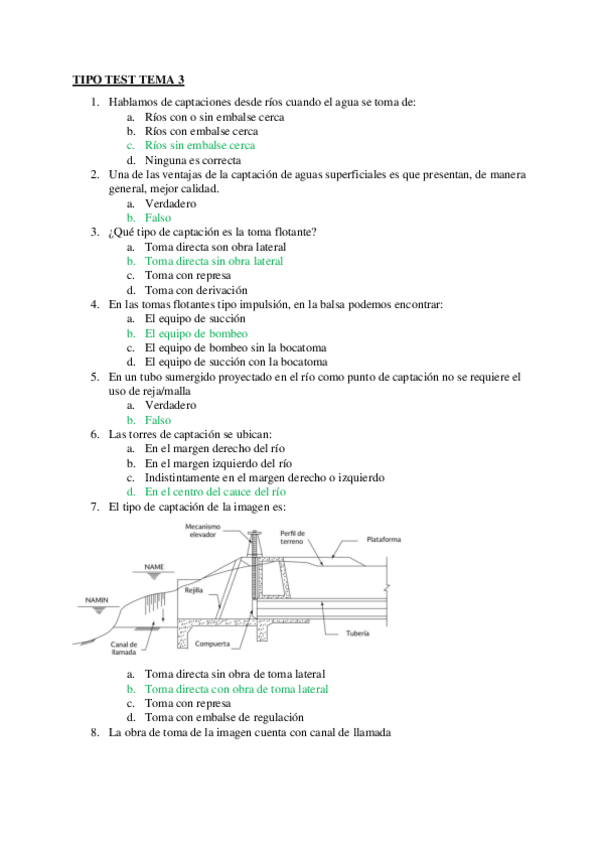 TIPO TEST TEMA 3

1. Hablamos de captaciones desde ríos cuando el agua se toma de:
a. Ríos con o sin embalse cerca
b. Ríos con embalse cerca
c. Ríos sin embalse cerca
d. Ninguna es correcta
2. Una de las ventajas de la captación de aguas superficiales es que presentan, de manera general, mejor calidad.
a. Verdadero
b. Falso
3. ¿Qué tipo de captación es la toma flotante?
a. Toma directa son obra lateral
b. Toma directa sin obra lateral
c. Toma con represa
d. Toma con derivación
4. En las tomas flotantes tipo impulsión, en la balsa podemos encontrar:
a. El equipo de succión
b. El equipo de bombeo
c. El equipo de bombeo sin la bocatoma
d. El equipo de succión con la bocatoma
5. En un tubo sumergido proyectado en el río como punto de captación no se requiere el uso de reja/malla
a. Verdadero
b. Falso
6. Las torres de captación se ubican:
a. En el margen derecho del río
b. En el margen izquierdo del río
c. Indistintamente en el margen derecho o izquierdo
d. En el centro del cauce del río
7. El tipo de captación de la imagen es:

Mecanismo elevador
Perfil de terreno
Plataforma
NAME
NAMIN
Rejilla
Canal de llamada
Compuerta
Tubería

a. Toma directa sin obra de toma lateral
b. Toma directa con obra de toma lateral
c. Toma con represa
d. Toma con embalse de regulación
8. La obra de toma de la imagen cuenta con canal de llamada