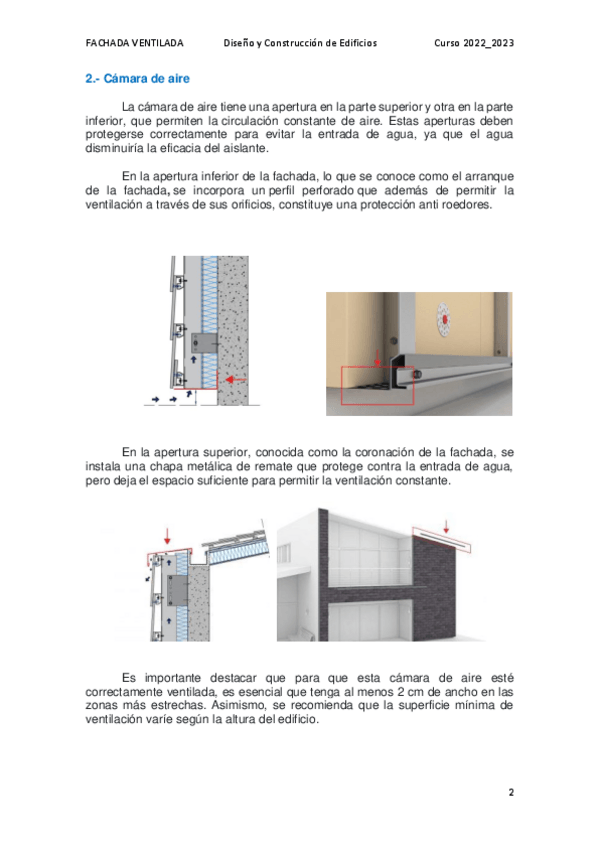 FACHADA VENTILADA Diseño y Construcción de Edificios Curso 2022_2023

2.- Cámara de aire

La cámara de aire tiene una apertura en la parte superior y otra en la parte inferior, que permiten la circulación constante de aire. Estas aperturas deben protegerse correctamente para evitar la entrada de agua, ya que el agua disminuiría la eficacia del aislante.

En la apertura inferior de la fachada, lo que se conoce como el arranque de la fachada, se incorpora un perfil perforado que además de permitir la ventilación a través de sus orificios, constituye una protección anti roedores.

En la apertura superior, conocida como la coronación de la fachada, se instala una chapa metálica de remate que protege contra la entrada de agua, pero deja el espacio suficiente para permitir la ventilación constante.

Es importante destacar que para que esta cámara de aire esté correctamente ventilada, es esencial que tenga al menos 2 cm de ancho en las zonas más estrechas. Asimismo, se recomienda que la superficie mínima de ventilación varíe según la altura del edificio.

2