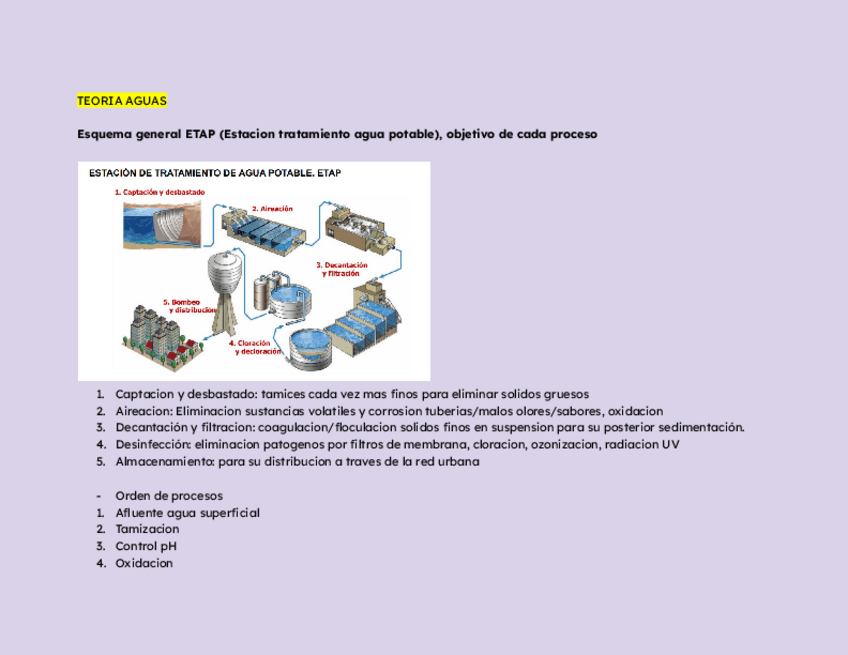 TEORIA AGUAS

Esquema general ETAP (Estacion tratamiento agua potable), objetivo de cada proceso

ESTACIÓN DE TRATAMIENTO DE AGUA POTABLE. ETAP

1. Captación y desbastado

2. Aireación

3. Decantación y filtración

4. Cloración y decloración

5. Bombeo y distribución

1. Captacion y desbastado: tamices cada vez mas finos para eliminar solidos gruesos
2. Aireacion: Eliminacion sustancias volatiles y corrosion tuberias/malos olores/sabores, oxidacion
3. Decantación y filtracion: coagulacion/floculacion solidos finos en suspension para su posterior sedimentación.
4. Desinfección: eliminacion patogenos por filtros de membrana, cloracion, ozonizacion, radiacion UV
5. Almacenamiento: para su distribucion a traves de la red urbana

- Orden de procesos
1. Afluente agua superficial
2. Tamizacion
3. Control pH
4. Oxidacion