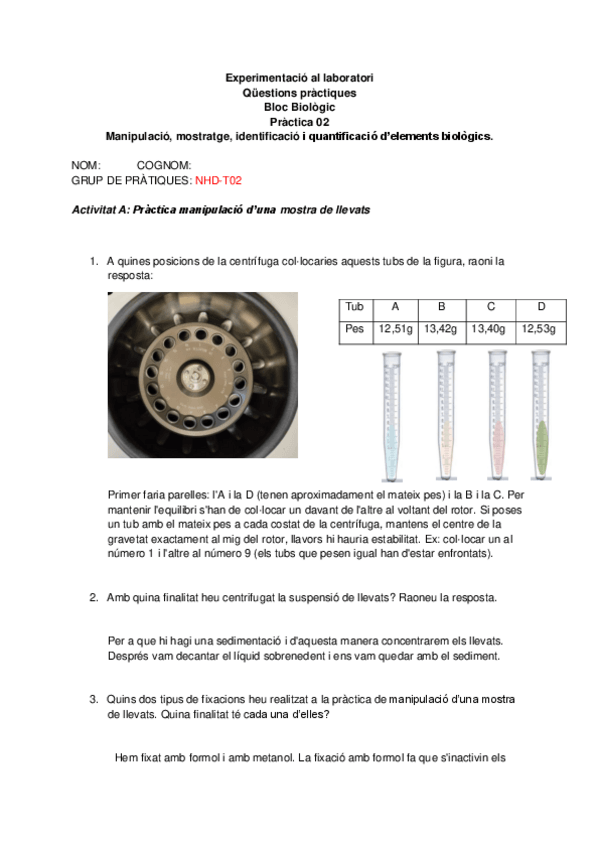 Experimentació al laboratori
Qüestions pràctiques
Bloc Biològic
Pràctica 02
Manipulació, mostratge, identificació i quantificació d'elements biològics.

NOM: COGNOM:
GRUP DE PRÀTIQUES: NHD-T02

Activitat A: Pràctica manipulació d'una mostra de llevats

1. A quines posicions de la centrífuga col·locaries aquests tubs de la figura, raoni la resposta:

| Tub | A | B | C | D |
|---|---|---|---|---|
| Pes | 12,51g | 13,42g | 13,40g | 12,53g |

Primer faria parelles: l'A i la D (tenen aproximadament el mateix pes) i la B i la C. Per mantenir l'equilibri s'han de col·locar un davant de l'altre al voltant del rotor. Si poses un tub amb el mateix pes a cada costat de la centrífuga, mantens el centre de la gravetat exactament al mig del rotor, llavors hi hauria estabilitat. Ex: col·locar un al número 1 i l'altre al número 9 (els tubs que pesen igual han d'estar enfrontats).

2. Amb quina finalitat heu centrifugat la suspensió de llevats? Raoneu la resposta.

Per a que hi hagi una sedimentació i d'aquesta manera concentrarem els llevats. Després vam decantar el líquid sobrenedent i ens vam quedar amb el sediment.

3. Quins dos tipus de fixacions heu realitzat a la pràctica de manipulació d'una mostra de llevats. Quina finalitat té cada una d'elles?

Hem fixat amb formol i amb metanol. La fixació amb formol fa que s'inactivin els