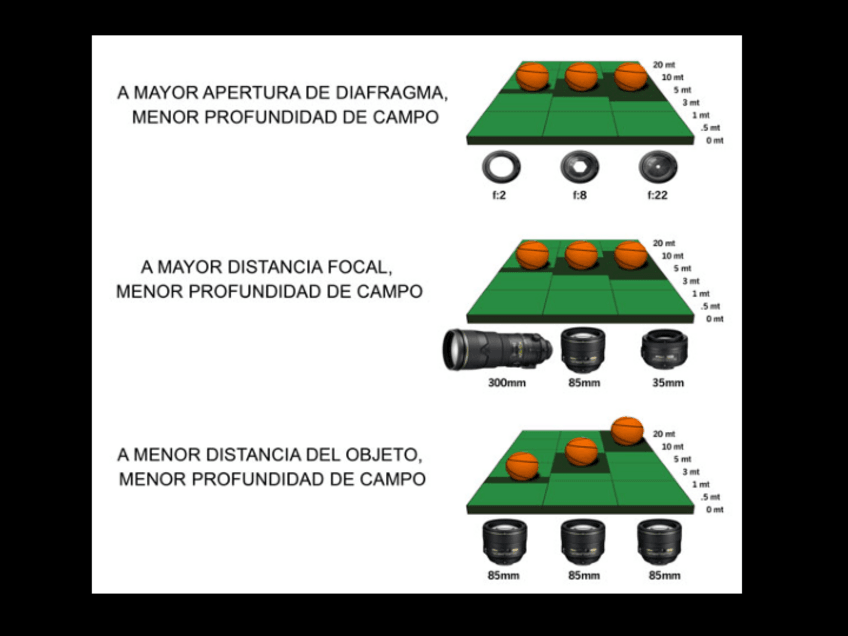 A MAYOR APERTURA DE DIAFRAGMA, MENOR PROFUNDIDAD DE CAMPO

20 mt
10 mt
5 mt
3 mt
1 mt
.5 mt
0 mt

f:2
f:8
f:22

A MAYOR DISTANCIA FOCAL, MENOR PROFUNDIDAD DE CAMPO

20 mt
10 mt
5 mt
3 mt
1 mt
.5 mt
0 mt

300mm
85mm
35mm

A MENOR DISTANCIA DEL OBJETO, MENOR PROFUNDIDAD DE CAMPO

20 mt
10 mt
5 mt
3 mt
1 mt
.5 mt
0 mt

85mm
85mm
85mm