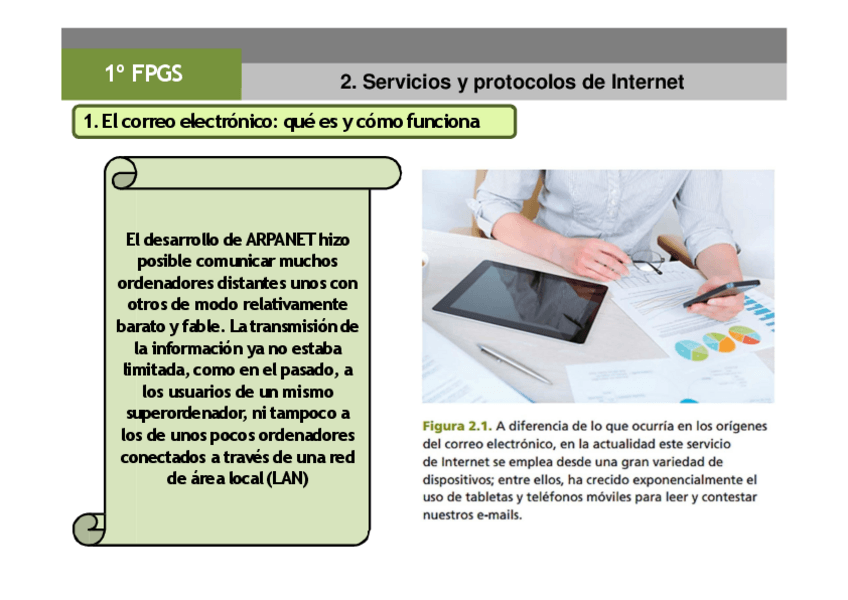 1º FPGS

2. Servicios y protocolos de Internet

1. El correo electrónico: qué es y cómo funciona

El desarrollo de ARPANET hizo posible comunicar muchos ordenadores distantes unos con otros de modo relativamente barato y fable. La transmisión de la información ya no estaba limitada, como en el pasado, a los usuarios de un mismo superordenador, ni tampoco a los de unos pocos ordenadores conectados a través de una red de área local (LAN)

Figura 2.1. A diferencia de lo que ocurría en los orígenes del correo electrónico, en la actualidad este servicio de Internet se emplea desde una gran variedad de dispositivos; entre ellos, ha crecido exponencialmente el uso de tabletas y teléfonos móviles para leer y contestar nuestros e-mails.