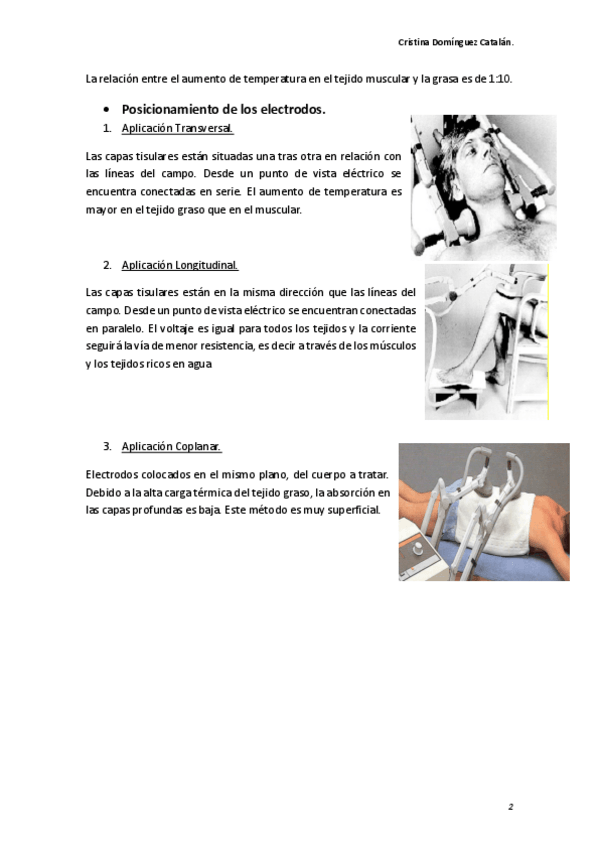 Cristina Domínguez Catalán.

La relación entre el aumento de temperatura en el tejido muscular y la grasa es de 1:10.

• Posicionamiento de los electrodos.

1. Aplicación Transversal.

Las capas tisulares están situadas una tras otra en relación con las líneas del campo. Desde un punto de vista eléctrico se encuentra conectadas en serie. El aumento de temperatura es mayor en el tejido graso que en el muscular.

2. Aplicación Longitudinal.

Las capas tisulares están en la misma dirección que las líneas del campo. Desde un punto de vista eléctrico se encuentran conectadas en paralelo. El voltaje es igual para todos los tejidos y la corriente seguirá la vía de menor resistencia, es decir a través de los músculos y los tejidos ricos en agua

3. Aplicación Coplanar.

Electrodos colocados en el mismo plano, del cuerpo a tratar. Debido a la alta carga térmica del tejido graso, la absorción en las capas profundas es baja. Este método es muy superficial.

2