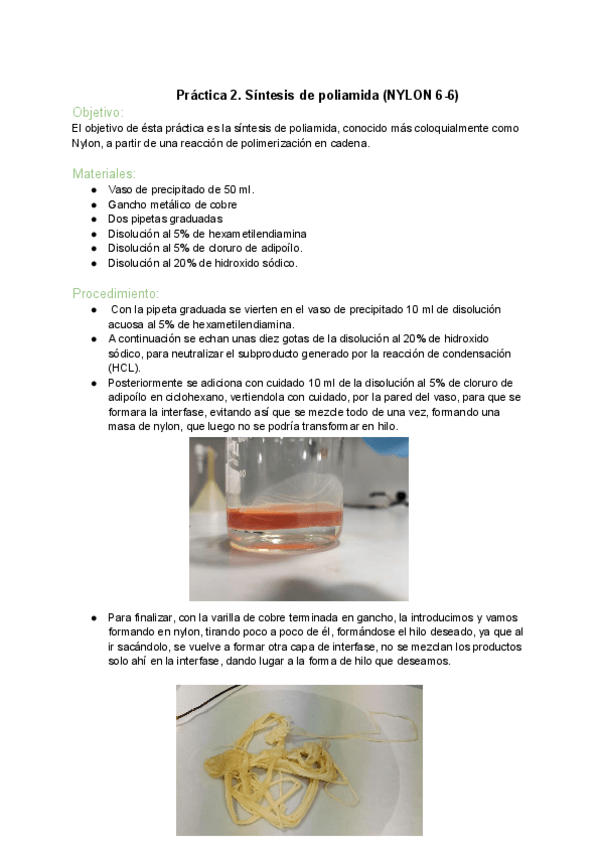 Práctica 2. Síntesis de poliamida (NYLON 6-6)

Objetivo:
El objetivo de ésta práctica es la síntesis de poliamida, conocido más coloquialmente como Nylon, a partir de una reacción de polimerización en cadena.

Materiales:
● Vaso de precipitado de 50 ml.
● Gancho metálico de cobre
● Dos pipetas graduadas
● Disolución al 5% de hexametilendiamina
● Disolución al 5% de cloruro de adipoílo.
● Disolución al 20% de hidroxido sódico.

Procedimiento:
● Con la pipeta graduada se vierten en el vaso de precipitado 10 ml de disolución acuosa al 5% de hexametilendiamina.
● A continuación se echan unas diez gotas de la disolución al 20% de hidroxido sódico, para neutralizar el subproducto generado por la reacción de condensación (HCL).
● Posteriormente se adiciona con cuidado 10 ml de la disolución al 5% de cloruro de adipoílo en ciclohexano, vertiendola con cuidado, por la pared del vaso, para que se formara la interfase, evitando así que se mezcle todo de una vez, formando una masa de nylon, que luego no se podría transformar en hilo.

● Para finalizar, con la varilla de cobre terminada en gancho, la introducimos y vamos formando en nylon, tirando poco a poco de él, formándose el hilo deseado, ya que al ir sacándolo, se vuelve a formar otra capa de interfase, no se mezclan los productos solo ahí en la interfase, dando lugar a la forma de hilo que deseamos.