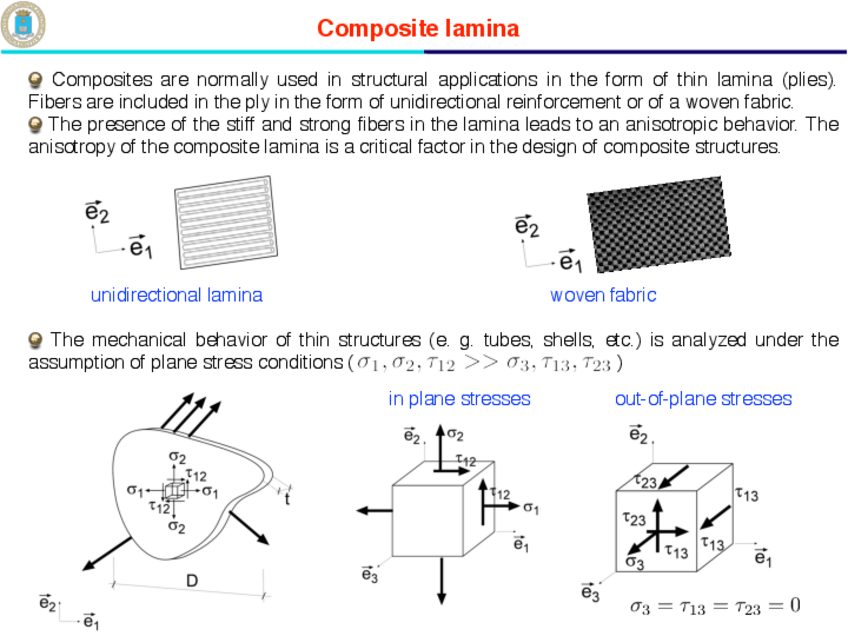 Composite lamina

Composites are normally used in structural applications in the form of thin lamina (plies). Fibers are included in the ply in the form of unidirectional reinforcement or of a woven fabric.
The presence of the stiff and strong fibers in the lamina leads to an anisotropic behavior. The anisotropy of the composite lamina is a critical factor in the design of composite structures.

$\vec{e}_2$
$\vec{e}_1$
unidirectional lamina

$\vec{e}_2$
$\vec{e}_1$
woven fabric

The mechanical behavior of thin structures (e. g. tubes, shells, etc.) is analyzed under the assumption of plane stress conditions ( $\sigma_1, \sigma_2, \tau_{12} >> \sigma_3, \tau_{13}, \tau_{23}$ )

$\sigma_2$
$\tau_{12}$
$\sigma_1$
$\sigma_1$
$\tau_{12}$
$\sigma_2$
t
D
$\vec{e}_2$
$\vec{e}_1$

in plane stresses
$\vec{e}_2$
$\sigma_2$
$\tau_{12}$
$\tau_{12}$
$\sigma_1$
$\vec{e}_1$
$\vec{e}_3$

out-of-plane stresses
$\vec{e}_2$
$\tau_{23}$
$\tau_{13}$
$\tau_{23}$
$\tau_{13}$
$\tau_{13}$
$\sigma_3$
$\vec{e}_1$
$\vec{e}_3$
$\sigma_3 = \tau_{13} = \tau_{23} = 0$