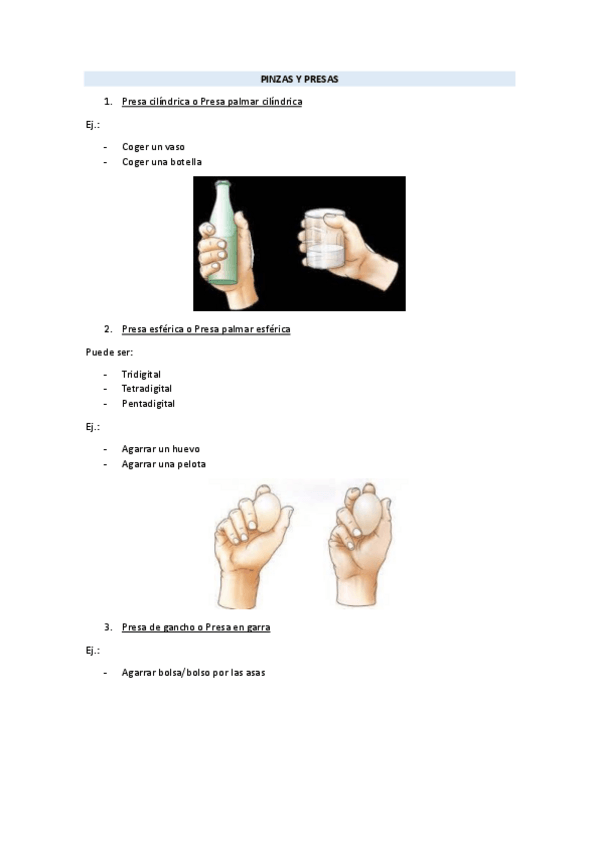 PINZAS Y PRESAS

1. Presa cilíndrica o Presa palmar cilíndrica

Ej.:

- Coger un vaso
- Coger una botella

2. Presa esférica o Presa palmar esférica

Puede ser:

- Tridigital
- Tetradigital
- Pentadigital

Ej.:

- Agarrar un huevo
- Agarrar una pelota

3. Presa de gancho o Presa en garra

Ej.:

- Agarrar bolsa/bolso por las asas