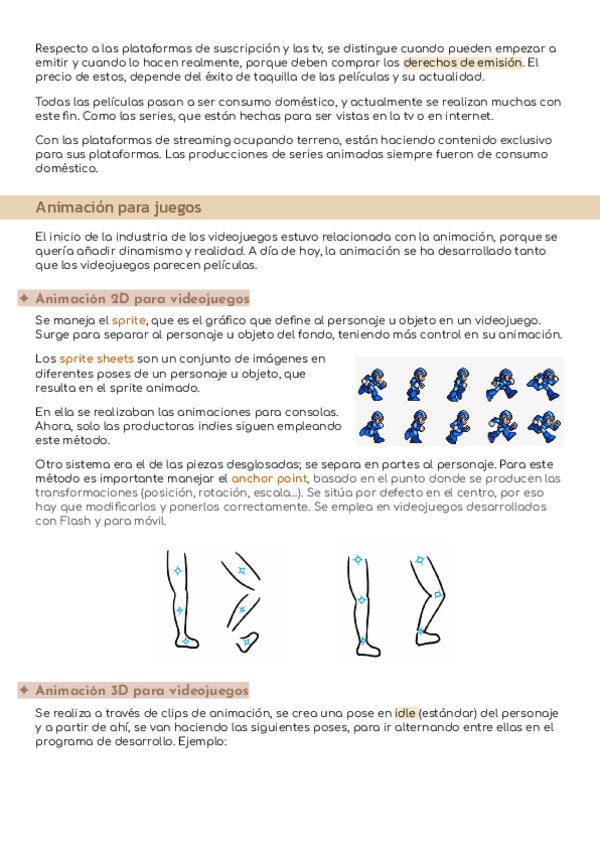 Respecto a las plataformas de suscripción y las tv, se distingue cuando pueden empezar a emitir y cuando lo hacen realmente, porque deben comprar los derechos de emisión. El precio de estos, depende del éxito de taquilla de las películas y su actualidad.

Todas las películas pasan a ser consumo doméstico, y actualmente se realizan muchas con este fin. Como las series, que están hechas para ser vistas en la tv o en internet.

Con las plataformas de streaming ocupando terreno, están haciendo contenido exclusivo para sus plataformas. Las producciones de series animadas siempre fueron de consumo doméstico.

Animación para juegos

El inicio de la industria de los videojuegos estuvo relacionada con la animación, porque se quería añadir dinamismo y realidad. A día de hoy, la animación se ha desarrollado tanto que los videojuegos parecen películas.

✦ Animación 2D para videojuegos

Se maneja el sprite, que es el gráfico que define al personaje u objeto en un videojuego. Surge para separar al personaje u objeto del fondo, teniendo más control en su animación.

Los sprite sheets son un conjunto de imágenes en diferentes poses de un personaje u objeto, que resulta en el sprite animado.

En ella se realizaban las animaciones para consolas. Ahora, solo las productoras indies siguen empleando este método.

Otro sistema era el de las piezas desglosadas; se separa en partes al personaje. Para este método es importante manejar el anchor point, basado en el punto donde se producen las transformaciones (posición, rotación, escala...). Se sitúa por defecto en el centro, por eso hay que modificarlos y ponerlos correctamente. Se emplea en videojuegos desarrollados con Flash y para móvil.

✦ Animación 3D para videojuegos

Se realiza a través de clips de animación, se crea una pose en idle (estándar) del personaje y a partir de ahí, se van haciendo las siguientes poses, para ir alternando entre ellas en el programa de desarrollo. Ejemplo: