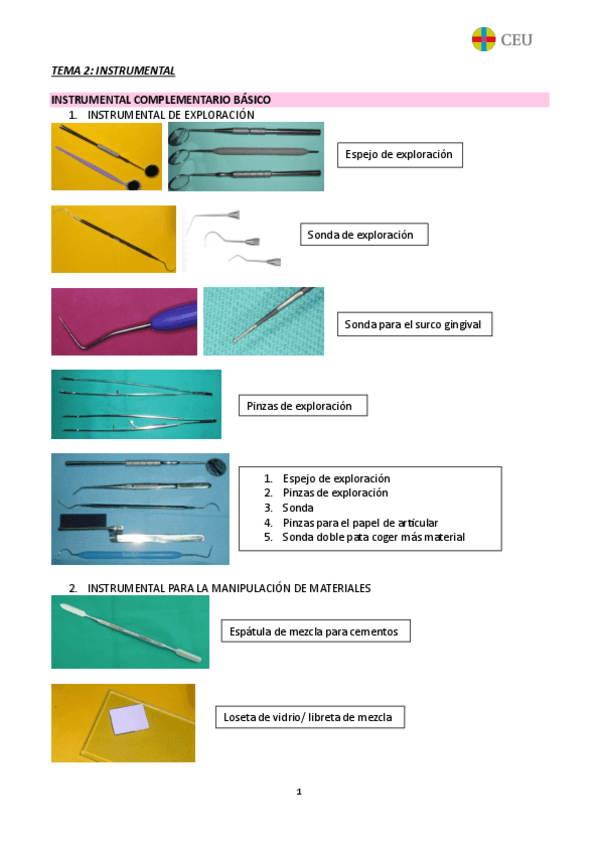 CEU

TEMA 2: INSTRUMENTAL

INSTRUMENTAL COMPLEMENTARIO BÁSICO

1. INSTRUMENTAL DE EXPLORACIÓN

Espejo de exploración

Sonda de exploración

Sonda para el surco gingival

Pinzas de exploración

1. Espejo de exploración
2. Pinzas de exploración
3. Sonda
4. Pinzas para el papel de articular
5. Sonda doble pata coger más material

2. INSTRUMENTAL PARA LA MANIPULACIÓN DE MATERIALES

Espátula de mezcla para cementos

Loseta de vidrio/ libreta de mezcla

1