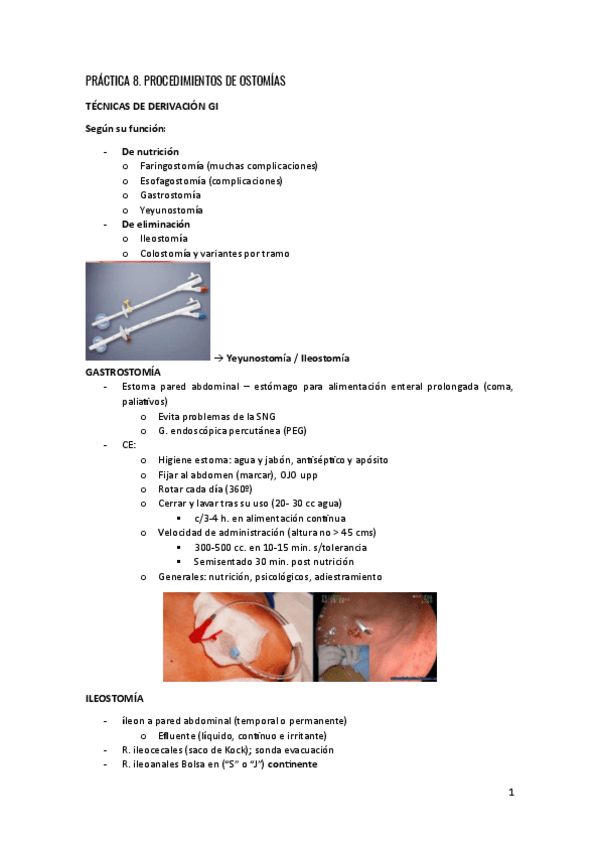 PRÁCTICA 8. PROCEDIMIENTOS DE OSTOMÍAS

TÉCNICAS DE DERIVACIÓN GI

Según su función:

- De nutrición
  o Faringostomía (muchas complicaciones)
  o Esofagostomía (complicaciones)
  o Gastrostomía
  o Yeyunostomía
- De eliminación
  o Ileostomía
  o Colostomía y variantes por tramo

→ Yeyunostomía / Ileostomía

GASTROSTOMÍA

- Estoma pared abdominal – estómago para alimentación enteral prolongada (coma, paliativos)
  o Evita problemas de la SNG
  o G. endoscópica percutánea (PEG)
- CE:
  o Higiene estoma: agua y jabón, antiséptico y apósito
  o Fijar al abdomen (marcar), OJO upp
  o Rotar cada día (360º)
  o Cerrar y lavar tras su uso (20- 30 cc agua)
    ▪ c/3-4 h. en alimentación continua
  o Velocidad de administración (altura no > 45 cms)
    ▪ 300-500 cc. en 10-15 min. s/tolerancia
    ▪ Semisentado 30 min. post nutrición
  o Generales: nutrición, psicológicos, adiestramiento

ILEOSTOMÍA

- íleon a pared abdominal (temporal o permanente)
  o Efluente (líquido, continuo e irritante)
- R. ileocecales (saco de Kock); sonda evacuación
- R. ileoanales Bolsa en ("S" o "J") continente

1