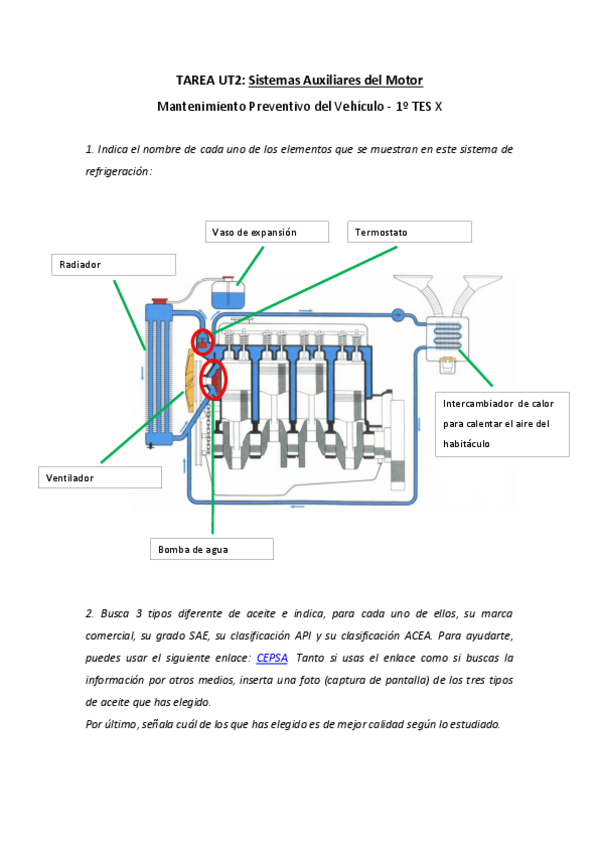 TAREA UT2: Sistemas Auxiliares del Motor

Mantenimiento Preventivo del Vehículo - 1º TES X

1. Indica el nombre de cada uno de los elementos que se muestran en este sistema de refrigeración:

Vaso de expansión

Termostato

Radiador

Intercambiador de calor para calentar el aire del habitáculo

Ventilador

Bomba de agua

2. Busca 3 tipos diferente de aceite e indica, para cada uno de ellos, su marca comercial, su grado SAE, su clasificación API y su clasificación ACEA. Para ayudarte, puedes usar el siguiente enlace: CEPSA. Tanto si usas el enlace como si buscas la información por otros medios, inserta una foto (captura de pantalla) de los tres tipos de aceite que has elegido.
Por último, señala cuál de los que has elegido es de mejor calidad según lo estudiado.