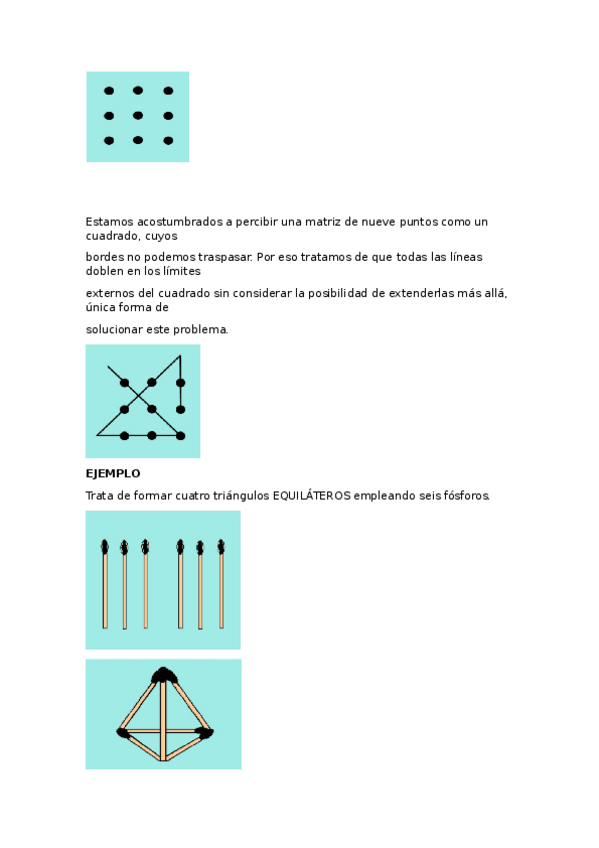 Estamos acostumbrados a percibir una matriz de nueve puntos como un cuadrado, cuyos

bordes no podemos traspasar. Por eso tratamos de que todas las líneas doblen en los límites

externos del cuadrado sin considerar la posibilidad de extenderlas más allá, única forma de

solucionar este problema.

EJEMPLO

Trata de formar cuatro triángulos EQUILÁTEROS empleando seis fósforos.