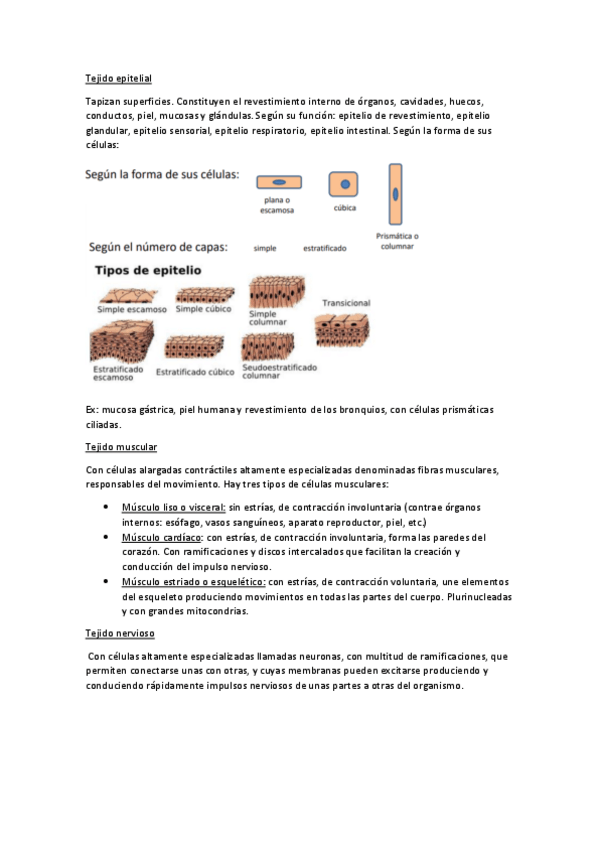 Tejido epitelial

Tapizan superficies. Constituyen el revestimiento interno de órganos, cavidades, huecos, conductos, piel, mucosas y glándulas. Según su función: epitelio de revestimiento, epitelio glandular, epitelio sensorial, epitelio respiratorio, epitelio intestinal. Según la forma de sus células:

Según la forma de sus células:

plana o escamosa

cúbica

Prismática o columnar

Según el número de capas:

simple

estratificado

Tipos de epitelio

Simple escamoso

Simple cúbico

Simple columnar

Transicional

Estratificado escamoso

Estratificado cúbico

Seudoestratificado columnar

Ex: mucosa gástrica, piel humana y revestimiento de los bronquios, con células prismáticas ciliadas.

Tejido muscular

Con células alargadas contráctiles altamente especializadas denominadas fibras musculares, responsables del movimiento. Hay tres tipos de células musculares:

• Músculo liso o visceral: sin estrías, de contracción involuntaria (contrae órganos internos: esófago, vasos sanguíneos, aparato reproductor, piel, etc.)
• Músculo cardíaco: con estrías, de contracción involuntaria, forma las paredes del corazón. Con ramificaciones y discos intercalados que facilitan la creación y conducción del impulso nervioso.
• Músculo estriado o esquelético: con estrías, de contracción voluntaria, une elementos del esqueleto produciendo movimientos en todas las partes del cuerpo. Plurinucleadas y con grandes mitocondrias.

Tejido nervioso

Con células altamente especializadas llamadas neuronas, con multitud de ramificaciones, que permiten conectarse unas con otras, y cuyas membranas pueden excitarse produciendo y conduciendo rápidamente impulsos nerviosos de unas partes a otras del organismo.