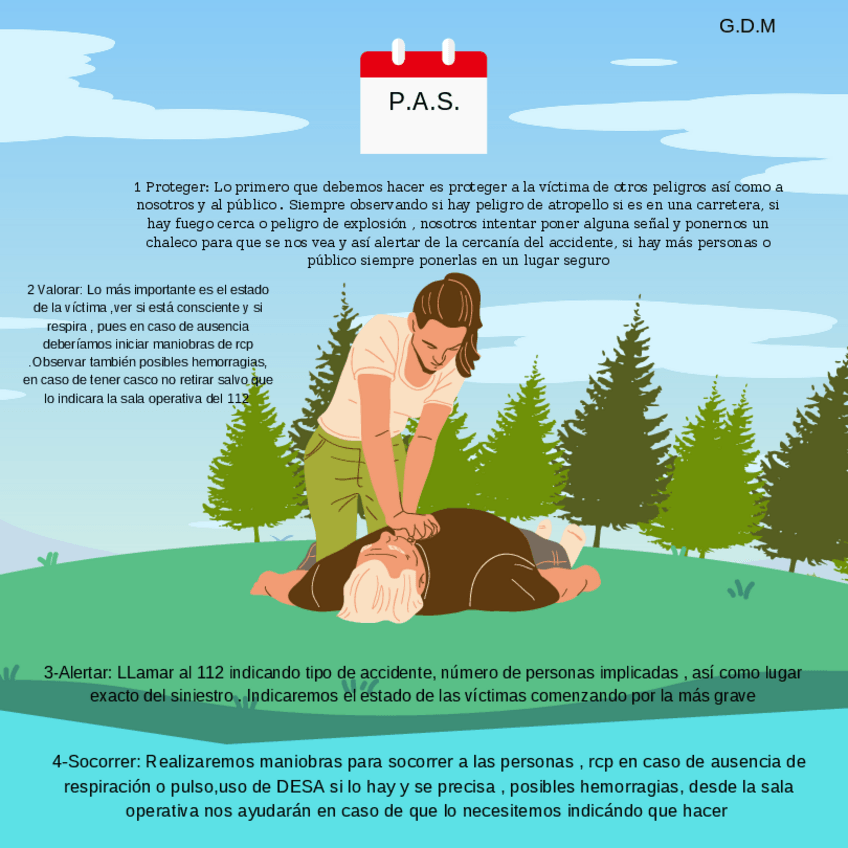 G.D.M

P.A.S.

1 Proteger: Lo primero que debemos hacer es proteger a la víctima de otros peligros así como a nosotros y al público. Siempre observando si hay peligro de atropello si es en una carretera, si hay fuego cerca o peligro de explosión , nosotros intentar poner alguna señal y ponernos un chaleco para que se nos vea y así alertar de la cercanía del accidente, si hay más personas o público siempre ponerlas en un lugar seguro

2 Valorar: Lo más importante es el estado de la víctima ,ver si está consciente y si respira , pues en caso de ausencia deberíamos iniciar maniobras de rcp .Observar también posibles hemorragias, en caso de tener casco no retirar salvo que lo indicara la sala operativa del 112

3-Alertar: LLamar al 112 indicando tipo de accidente, número de personas implicadas , así como lugar exacto del siniestro . Indicaremos el estado de las víctimas comenzando por la más grave

4-Socorrer: Realizaremos maniobras para socorrer a las personas , rcp en caso de ausencia de respiración o pulso,uso de DESA si lo hay y se precisa , posibles hemorragias, desde la sala operativa nos ayudarán en caso de que lo necesitemos indicándo que hacer