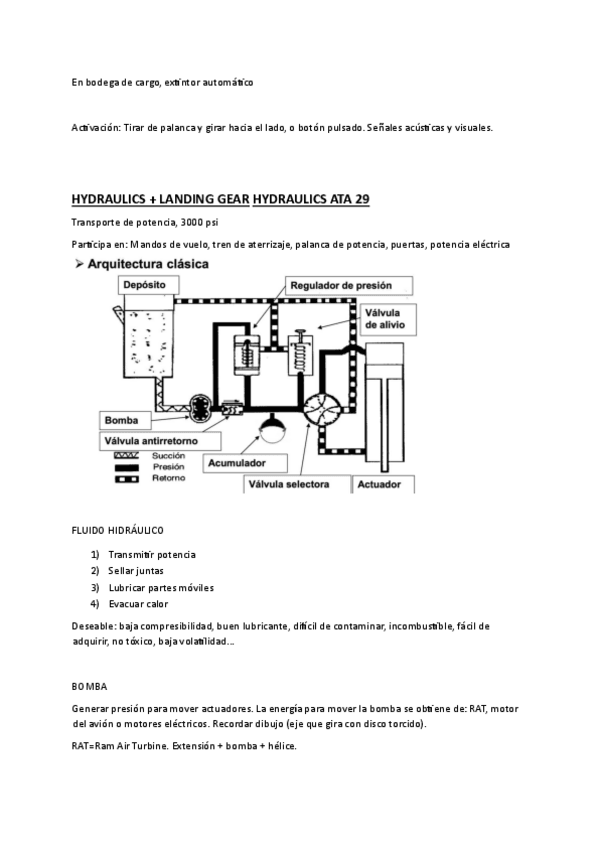 En bodega de cargo, extintor automático

Activación: Tirar de palanca y girar hacia el lado, o botón pulsado. Señales acústicas y visuales.

HYDRAULICS + LANDING GEAR HYDRAULICS ATA 29

Transporte de potencia, 3000 psi

Participa en: Mandos de vuelo, tren de aterrizaje, palanca de potencia, puertas, potencia eléctrica

➢ Arquitectura clásica

Depósito

Regulador de presión

Válvula de alivio

Bomba

Válvula antirretorno

Succión
Presión
Retorno

Acumulador

Válvula selectora

Actuador

FLUIDO HIDRÁULICO

1) Transmitir potencia
2) Sellar juntas
3) Lubricar partes móviles
4) Evacuar calor

Deseable: baja compresibilidad, buen lubricante, difícil de contaminar, incombustible, fácil de adquirir, no tóxico, baja volatilidad…

BOMBA

Generar presión para mover actuadores. La energía para mover la bomba se obtiene de: RAT, motor del avión o motores eléctricos. Recordar dibujo (eje que gira con disco torcido).

RAT=Ram Air Turbine. Extensión + bomba + hélice.