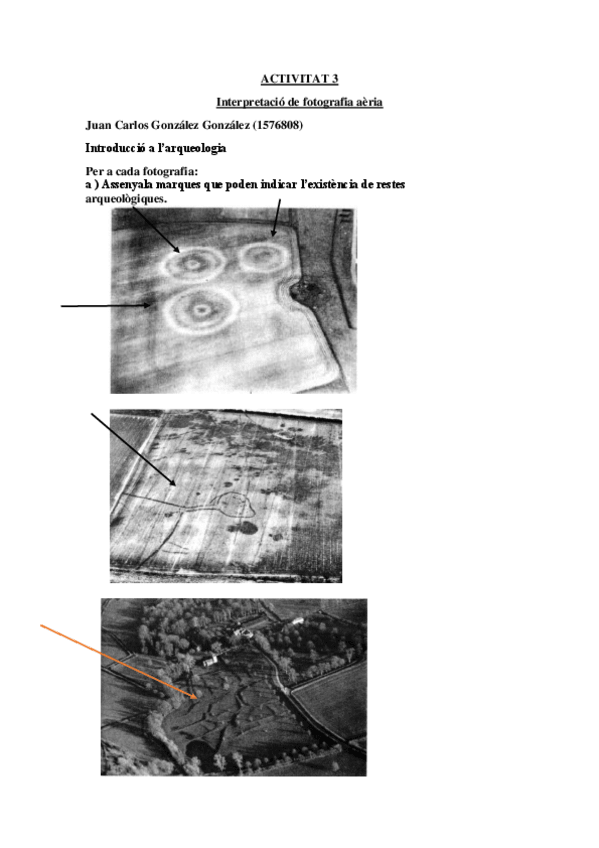 ACTIVITAT 3

Interpretació de fotografia aèria

Juan Carlos González González (1576808)

Introducció a l'arqueologia

Per a cada fotografia:
a ) Assenyala marques que poden indicar l'existència de restes arqueològiques.