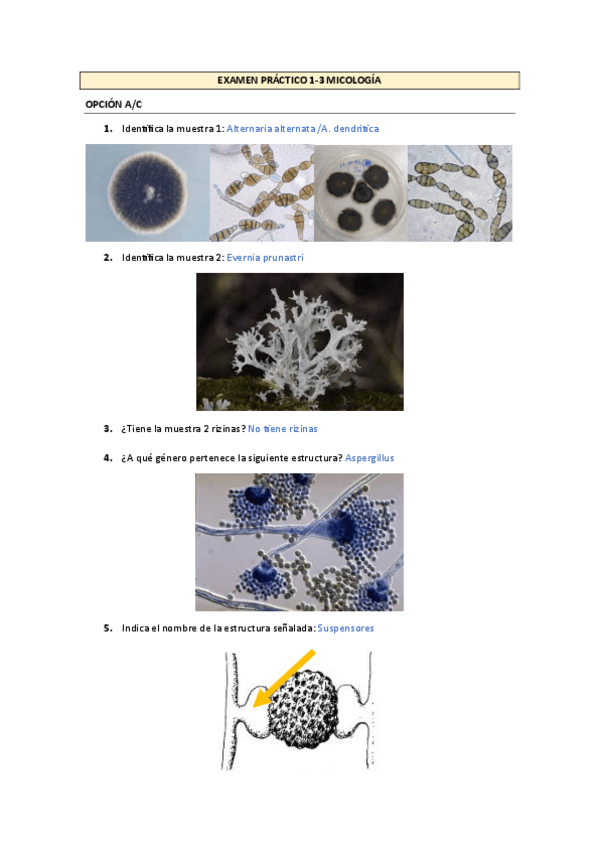 EXAMEN PRÁCTICO 1-3 MICOLOGÍA

OPCIÓN A/C

1. Identifica la muestra 1: Alternaria alternata/A. dendritica

2. Identifica la muestra 2: Evernia prunastri

3. ¿Tiene la muestra 2 rizinas? No tiene rizinas

4. ¿A qué género pertenece la siguiente estructura? Aspergillus

5. Indica el nombre de la estructura señalada: Suspensores