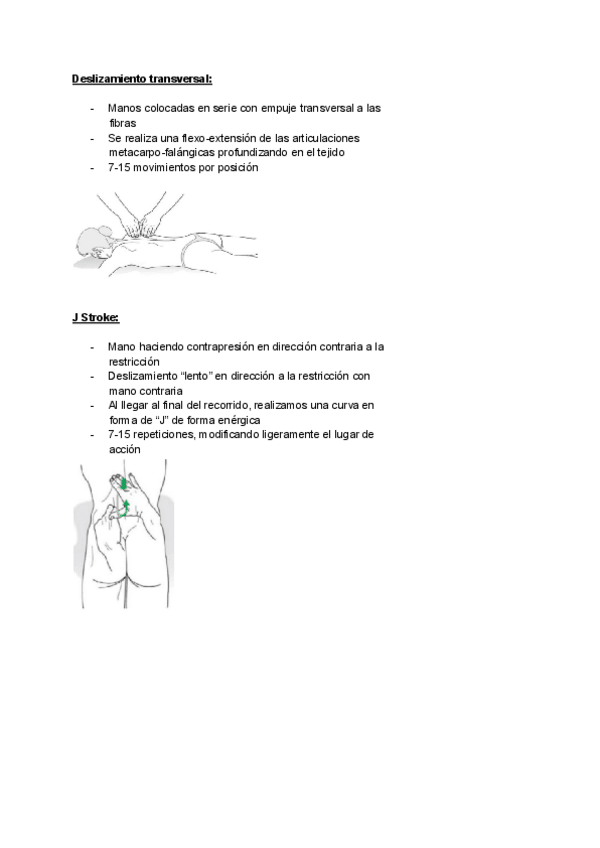 Deslizamiento transversal:

- Manos colocadas en serie con empuje transversal a las fibras
- Se realiza una flexo-extensión de las articulaciones metacarpo-falángicas profundizando en el tejido
- 7-15 movimientos por posición

J Stroke:

- Mano haciendo contrapresión en dirección contraria a la restricción
- Deslizamiento "lento" en dirección a la restricción con mano contraria
- Al llegar al final del recorrido, realizamos una curva en forma de "J" de forma enérgica
- 7-15 repeticiones, modificando ligeramente el lugar de acción