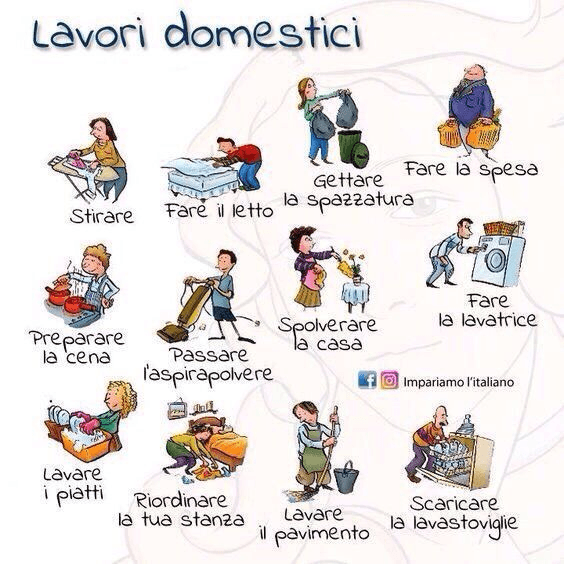 Lavori domestici

Stirare

Fare il letto

Gettare la spazzatura

Fare la spesa

Preparare la cena

Passare l'aspirapolvere

Spolverare la casa

Fare la lavatrice

Impariamo l'italiano

Lavare i piatti

Riordinare la tua stanza

Lavare il pavimento

Scaricare la lavastoviglie