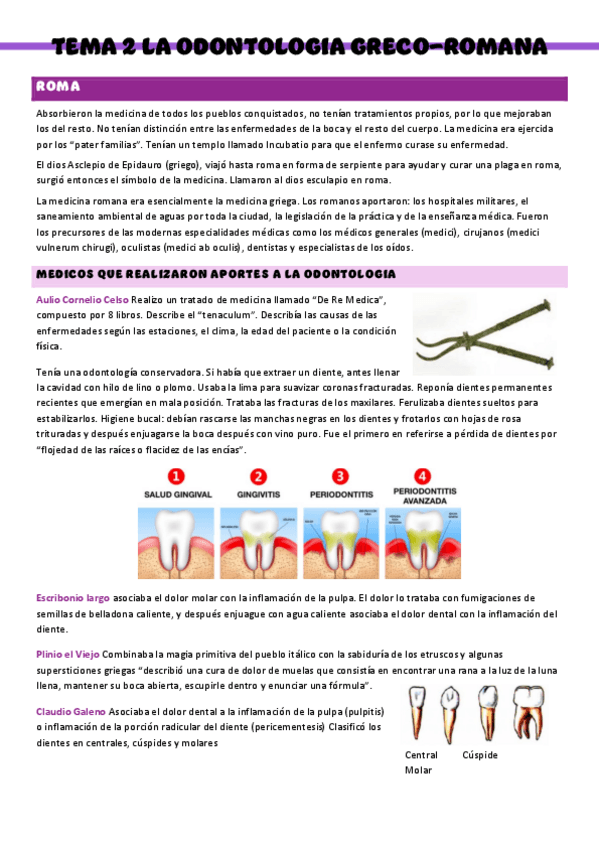 TEMA 2 LA ODONTOLOGIA GRECO-ROMANA

ROMA

Absorbieron la medicina de todos los pueblos conquistados, no tenían tratamientos propios, por lo que mejoraban los del resto. No tenían distinción entre las enfermedades de la boca y el resto del cuerpo. La medicina era ejercida por los "pater familias". Tenían un templo llamado Incubatio para que el enfermo curase su enfermedad.

El dios Asclepio de Epidauro (griego), viajó hasta roma en forma de serpiente para ayudar y curar una plaga en roma, surgió entonces el símbolo de la medicina. Llamaron al dios esculapio en roma.

La medicina romana era esencialmente la medicina griega. Los romanos aportaron: los hospitales militares, el saneamiento ambiental de aguas por toda la ciudad, la legislación de la práctica y de la enseñanza médica. Fueron los precursores de las modernas especialidades médicas como los médicos generales (medici), cirujanos (medici vulnerum chirugi), oculistas (medici ab oculis), dentistas y especialistas de los oídos.

MEDICOS QUE REALIZARON APORTES A LA ODONTOLOGIA

Aulio Cornelio Celso Realizo un tratado de medicina llamado "De Re Medica", compuesto por 8 libros. Describe el "tenaculum". Describía las causas de las enfermedades según las estaciones, el clima, la edad del paciente o la condición física.

Tenía una odontología conservadora. Si había que extraer un diente, antes llenar la cavidad con hilo de lino o plomo. Usaba la lima para suavizar coronas fracturadas. Reponía dientes permanentes recientes que emergían en mala posición. Trataba las fracturas de los maxilares. Ferulizaba dientes sueltos para estabilizarlos. Higiene bucal: debían rascarse las manchas negras en los dientes y frotarlos con hojas de rosa trituradas y después enjuagarse la boca después con vino puro. Fue el primero en referirse a pérdida de dientes por "flojedad de las raíces o flacidez de las encías".

1 SALUD GINGIVAL
2 GINGIVITIS
3 PERIODONTITIS
4 PERIODONTITIS AVANZADA

Escribonio largo asociaba el dolor molar con la inflamación de la pulpa. El dolor lo trataba con fumigaciones de semillas de belladona caliente, y después enjuague con agua caliente asociaba el dolor dental con la inflamación del diente.

Plinio el Viejo Combinaba la magia primitiva del pueblo itálico con la sabiduría de los etruscos y algunas supersticiones griegas "describió una cura de dolor de muelas que consistía en encontrar una rana a la luz de la luna llena, mantener su boca abierta, escupirle dentro y enunciar una fórmula".

Claudio Galeno Asociaba el dolor dental a la inflamación de la pulpa (pulpitis) o inflamación de la porción radicular del diente (pericementesis) Clasificó los dientes en centrales, cúspides y molares

Central Cúspide Molar