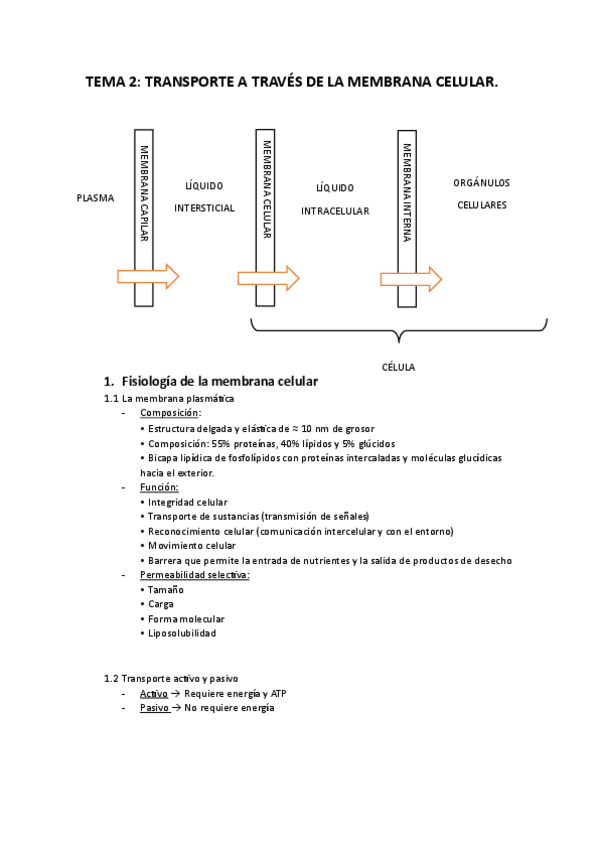 TEMA 2: TRANSPORTE A TRAVÉS DE LA MEMBRANA CELULAR.

PLASMA

MEMBRANA CAPILAR

LÍQUIDO INTERSTICIAL

MEMBRANA CELULAR

LÍQUIDO INTRACELULAR

MEMBRANA INTERNA

ORGÁNULOS CELULARES

CÉLULA

1. Fisiología de la membrana celular

1.1 La membrana plasmática

- Composición:
  • Estructura delgada y elástica de ≈ 10 nm de grosor
  • Composición: 55% proteínas, 40% lípidos y 5% glúcidos
  • Bicapa lipídica de fosfolípidos con proteínas intercaladas y moléculas glucídicas hacia el exterior.
- Función:
  • Integridad celular
  • Transporte de sustancias (transmisión de señales)
  • Reconocimiento celular (comunicación intercelular y con el entorno)
  • Movimiento celular
  • Barrera que permite la entrada de nutrientes y la salida de productos de desecho
- Permeabilidad selectiva:
  • Tamaño
  • Carga
  • Forma molecular
  • Liposolubilidad

1.2 Transporte activo y pasivo

- Activo → Requiere energía y ATP
- Pasivo → No requiere energía